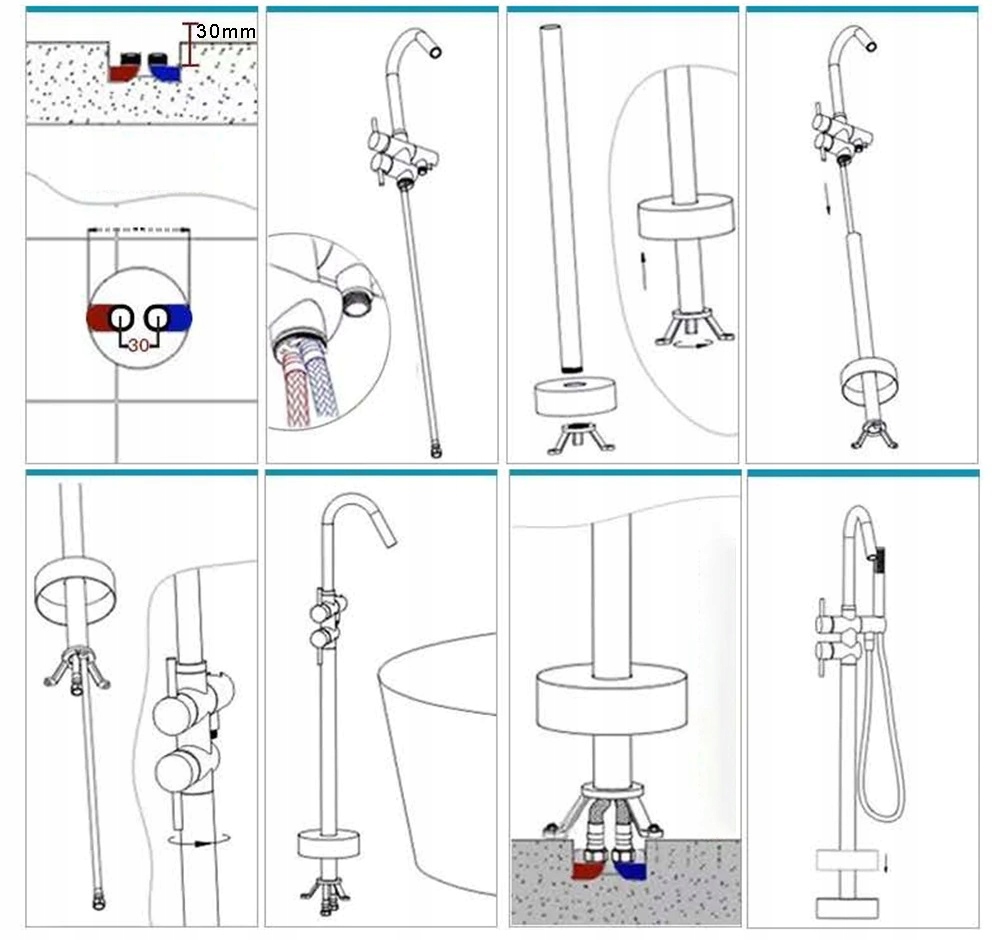 30mm

30