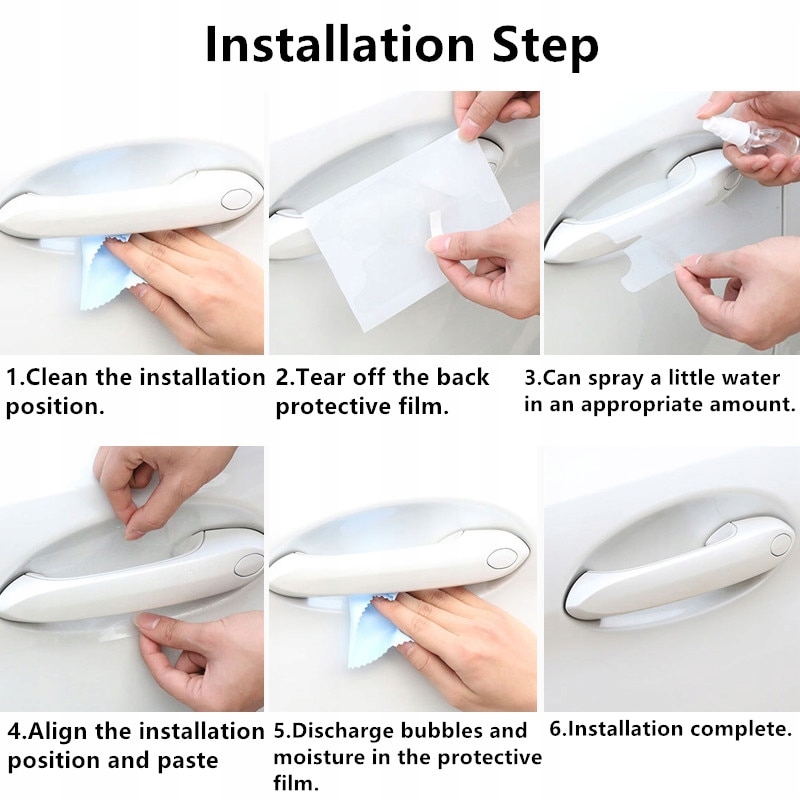 Installation Step

1.Clean the installation position.

2.Tear off the back protective film.

3.Can spray a little water in an appropriate amount.

4.Align the installation position and paste

5.Discharge bubbles and moisture in the protective film.

6.Installation complete.