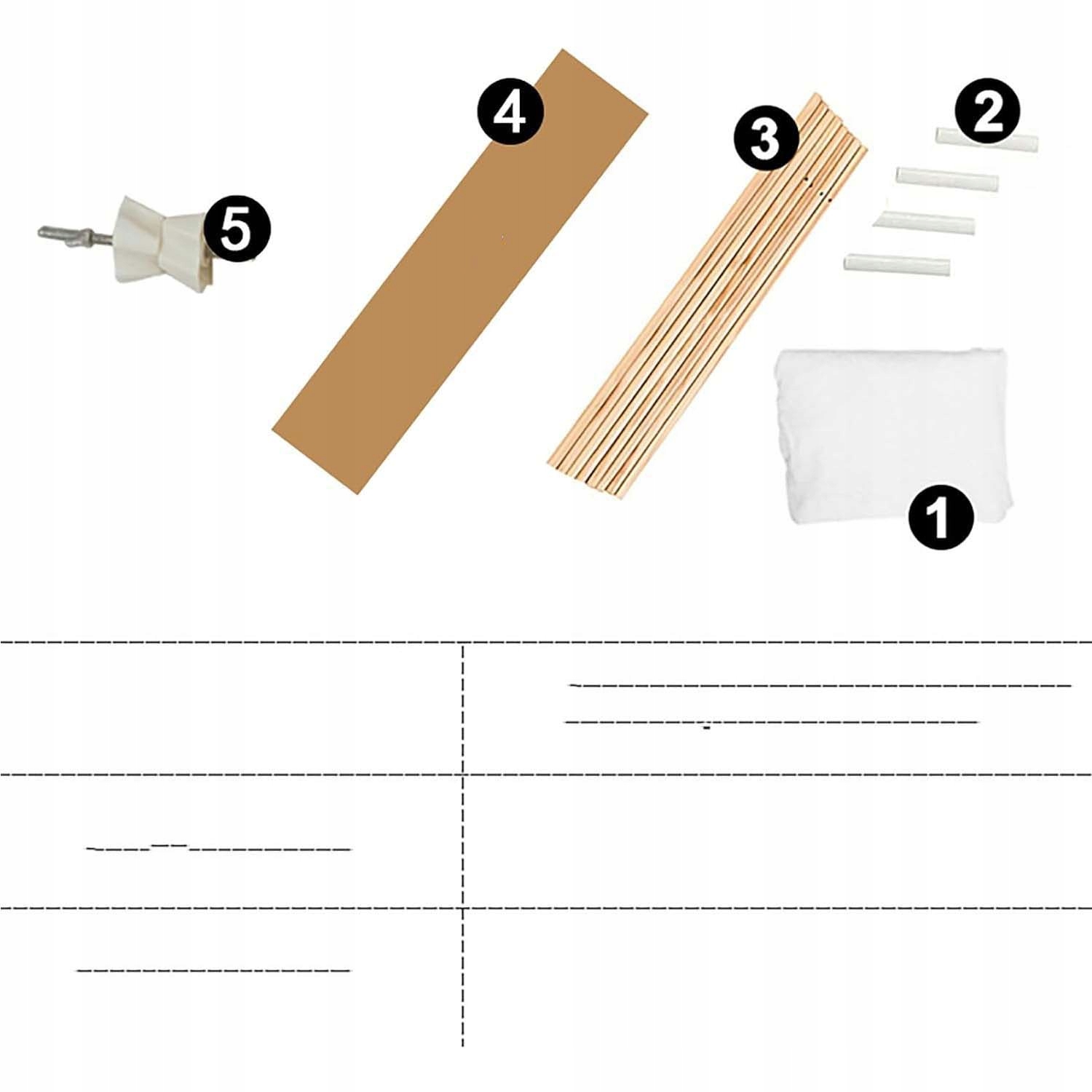 4
3
2
5
1