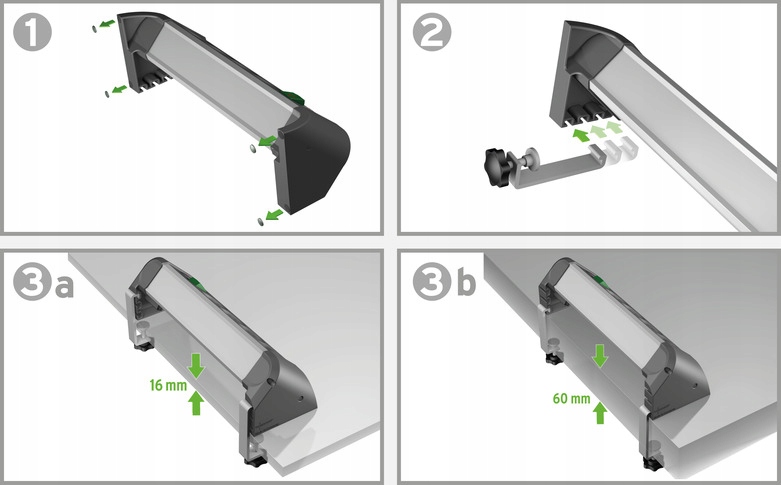 1

2

3a

16 mm

3b

60 mm