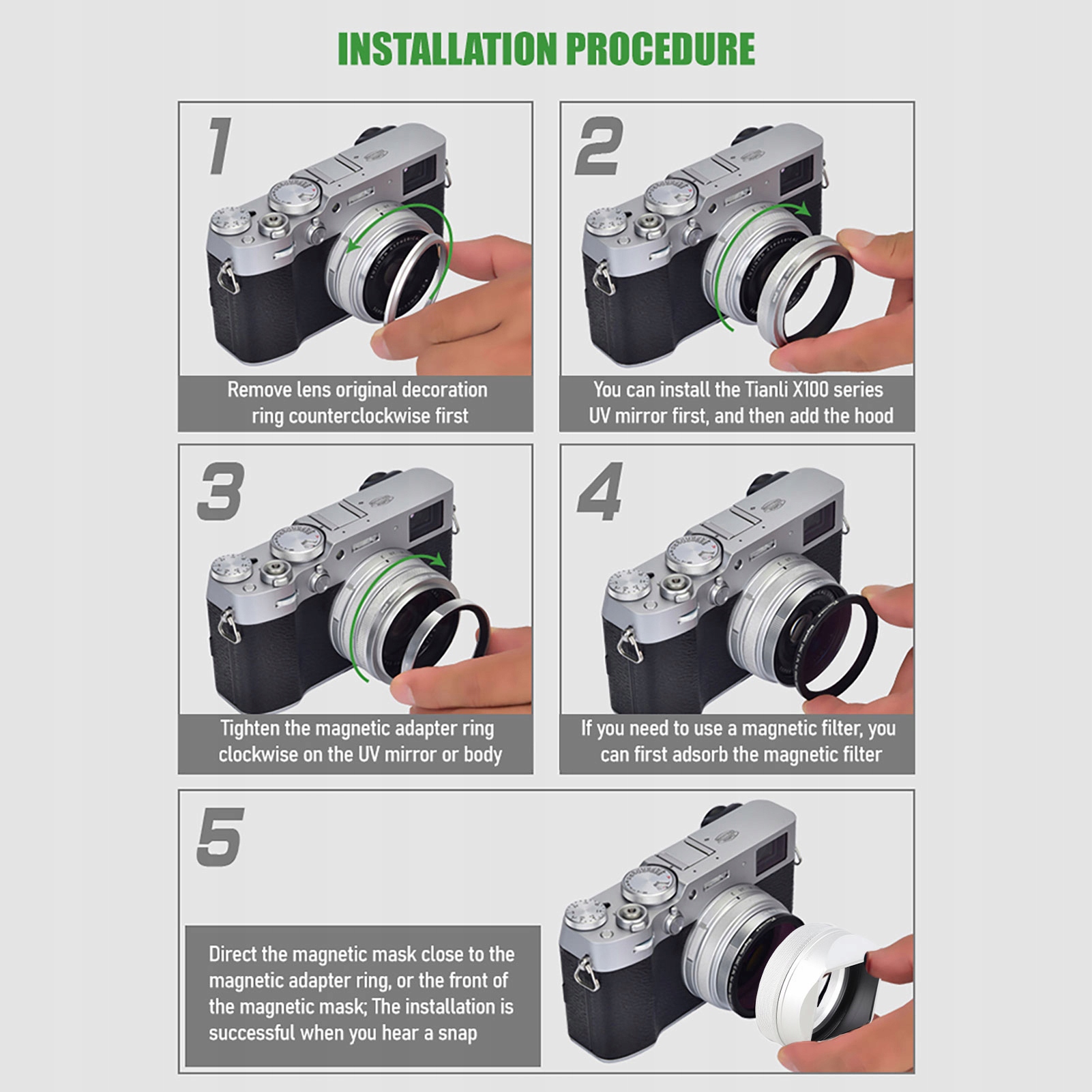 INSTALLATION PROCEDURE

1

Remove lens original decoration ring counterclockwise first

2

You can install the Tianli X100 series UV mirror first, and then add the hood

3

Tighten the magnetic adapter ring clockwise on the UV mirror or body

4

If you need to use a magnetic filter, you can first adsorb the magnetic filter

5

Direct the magnetic mask close to the magnetic adapter ring, or the front of the magnetic mask; The installation is successful when you hear a snap