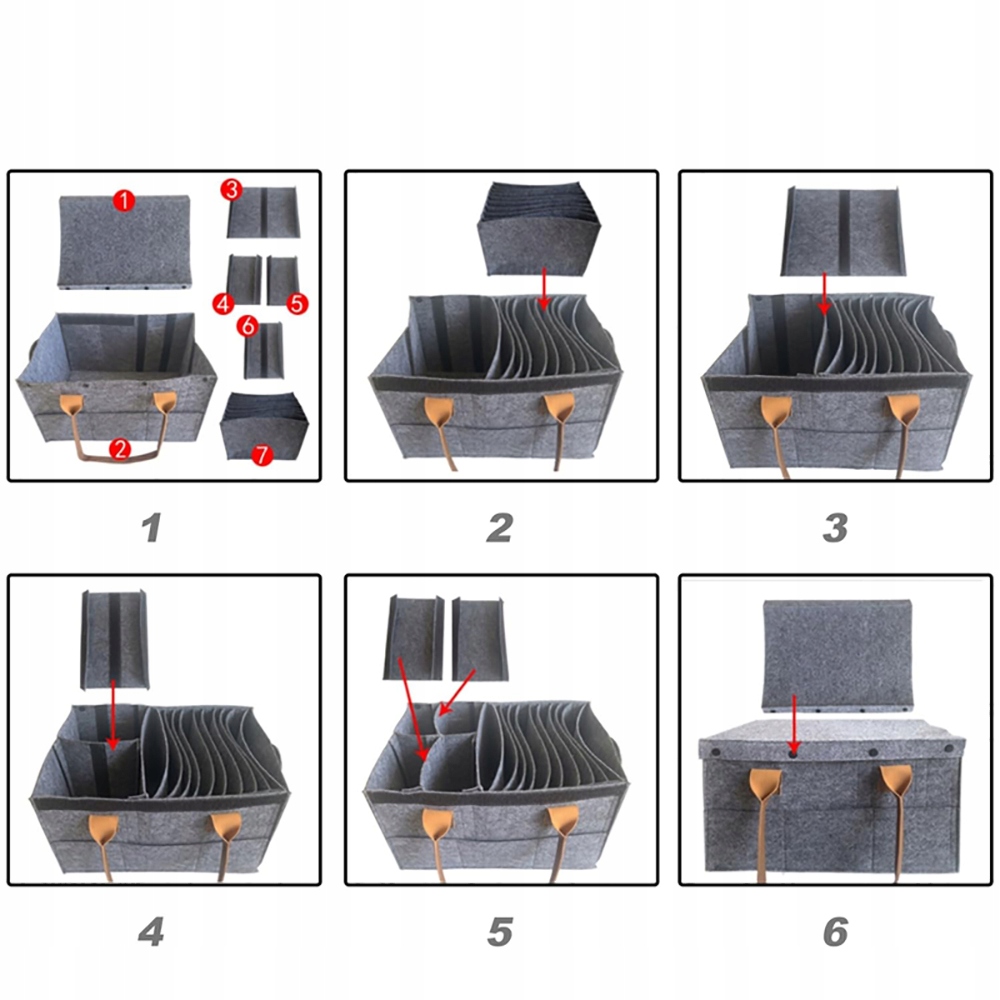 1
3
4
5
6
2
7

1

2

3

4

5

6