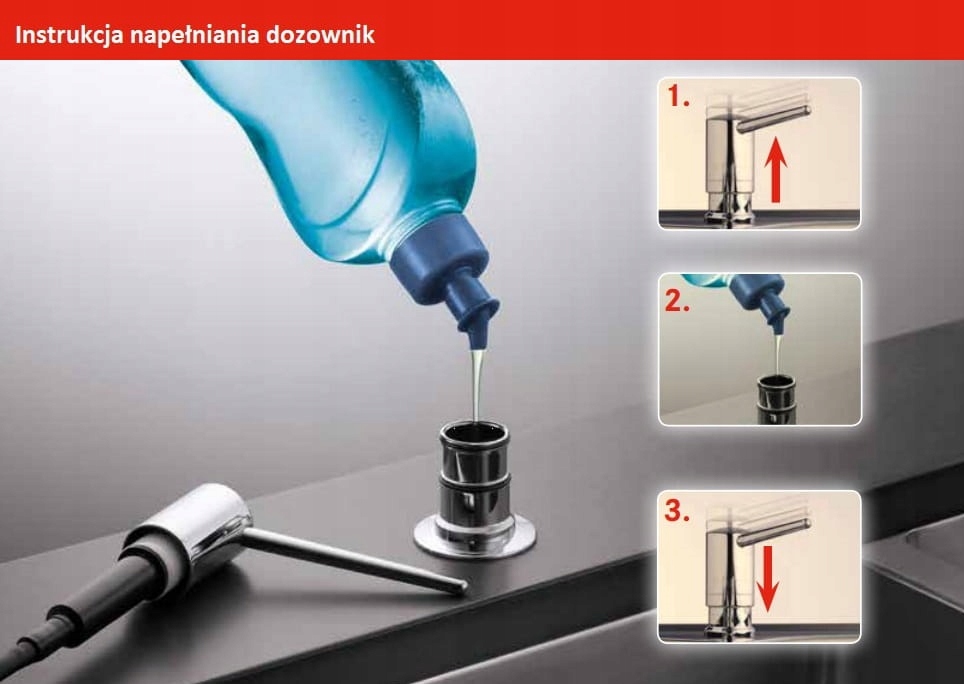 Instrukcja napełniania dozownik

1.

2.

3.