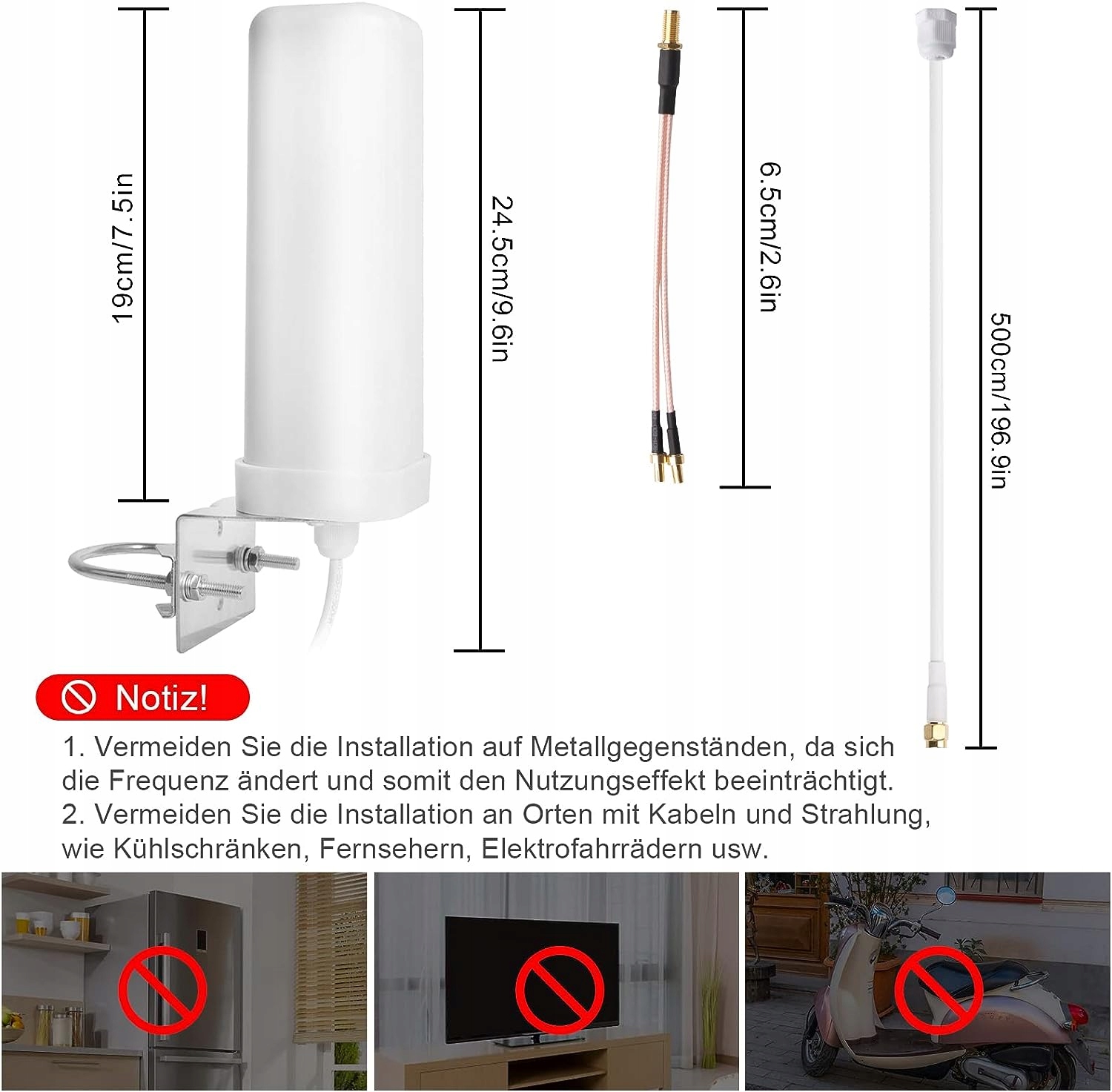 19cm/7.5in

24.5cm/9.6in

6.5cm/2.6in

500cm/196.9in

Notiz!

1. Vermeiden Sie die Installation auf Metallgegenständen, da sich die Frequenz ändert und somit den Nutzungseffekt beeinträchtigt.
2. Vermeiden Sie die Installation an Orten mit Kabeln und Strahlung, wie Kühlschränken, Fernsehern, Elektrofahrrädern usw.