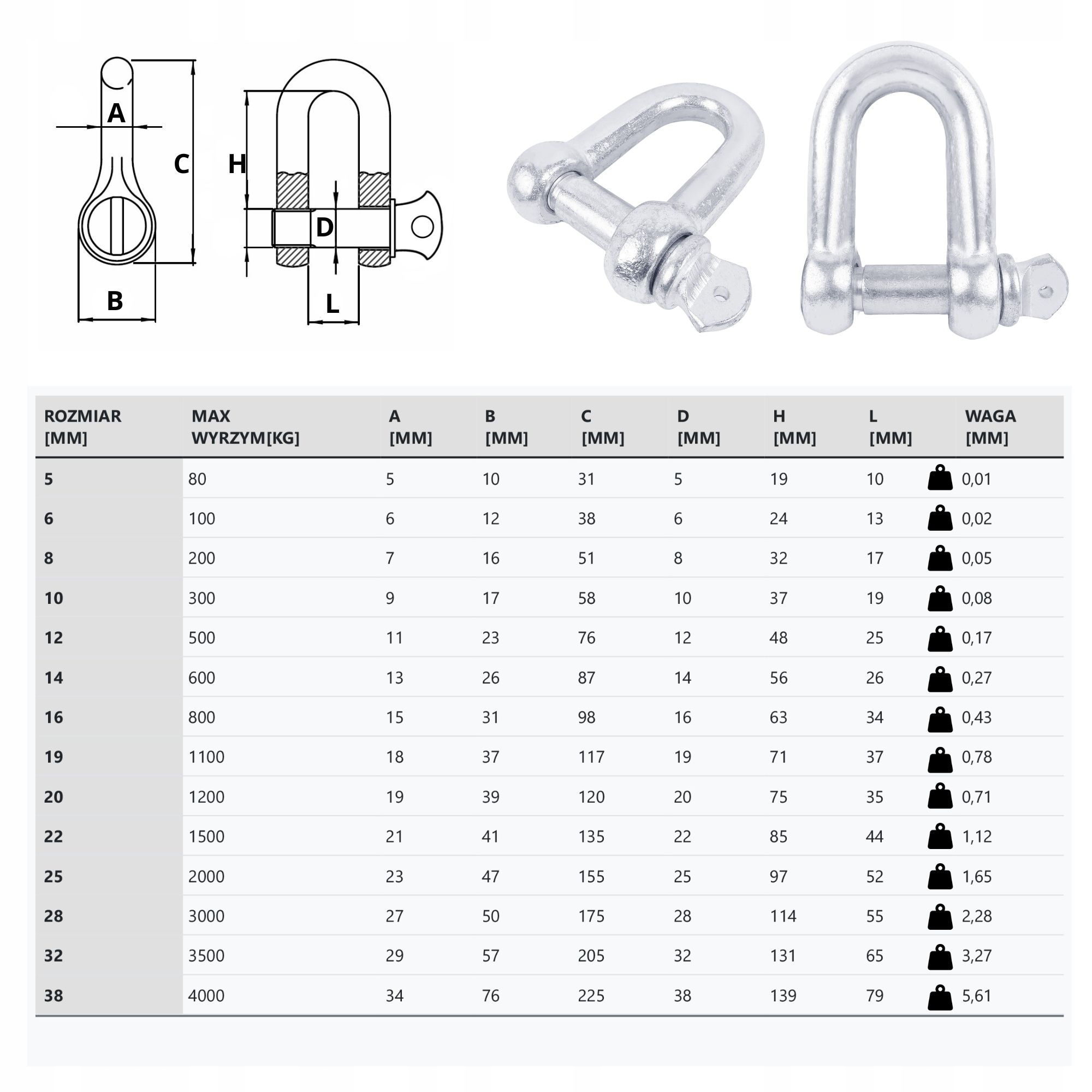 A

C

H

D

B

L

| ROZMIAR [MM] | MAX WYRZYM[KG] | A [MM] | B [MM] | C [MM] | D [MM] | H [MM] | L [MM] | WAGA [MM] |
|---|---|---|---|---|---|---|---|---|
| 5 | 80 | 5 | 10 | 31 | 5 | 19 | 10 | 0,01 |
| 6 | 100 | 6 | 12 | 38 | 6 | 24 | 13 | 0,02 |
| 8 | 200 | 7 | 16 | 51 | 8 | 32 | 17 | 0,05 |
| 10 | 300 | 9 | 17 | 58 | 10 | 37 | 19 | 0,08 |
| 12 | 500 | 11 | 23 | 76 | 12 | 48 | 25 | 0,17 |
| 14 | 600 | 13 | 26 | 87 | 14 | 56 | 26 | 0,27 |
| 16 | 800 | 15 | 31 | 98 | 16 | 63 | 34 | 0,43 |
| 19 | 1100 | 18 | 37 | 117 | 19 | 71 | 37 | 0,78 |
| 20 | 1200 | 19 | 39 | 120 | 20 | 75 | 35 | 0,71 |
| 22 | 1500 | 21 | 41 | 135 | 22 | 85 | 44 | 1,12 |
| 25 | 2000 | 23 | 47 | 155 | 25 | 97 | 52 | 1,65 |
| 28 | 3000 | 27 | 50 | 175 | 28 | 114 | 55 | 2,28 |
| 32 | 3500 | 29 | 57 | 205 | 32 | 131 | 65 | 3,27 |
| 38 | 4000 | 34 | 76 | 225 | 38 | 139 | 79 | 5,61 |