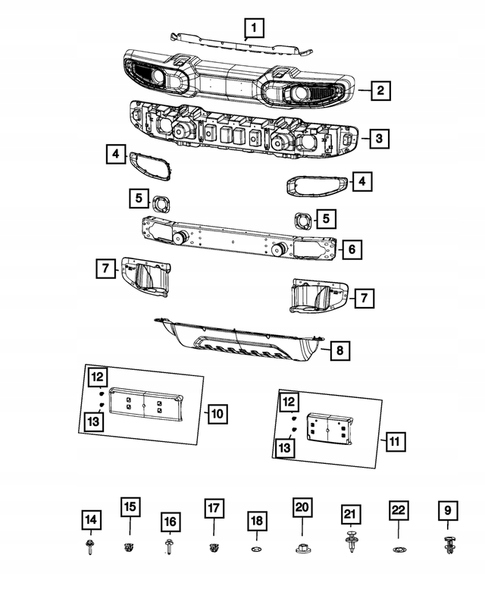 1
2
3
4
4
5
5
6
7
7
8
12
13
10
12
13
11
14
15
16
17
18
20
21
22
9