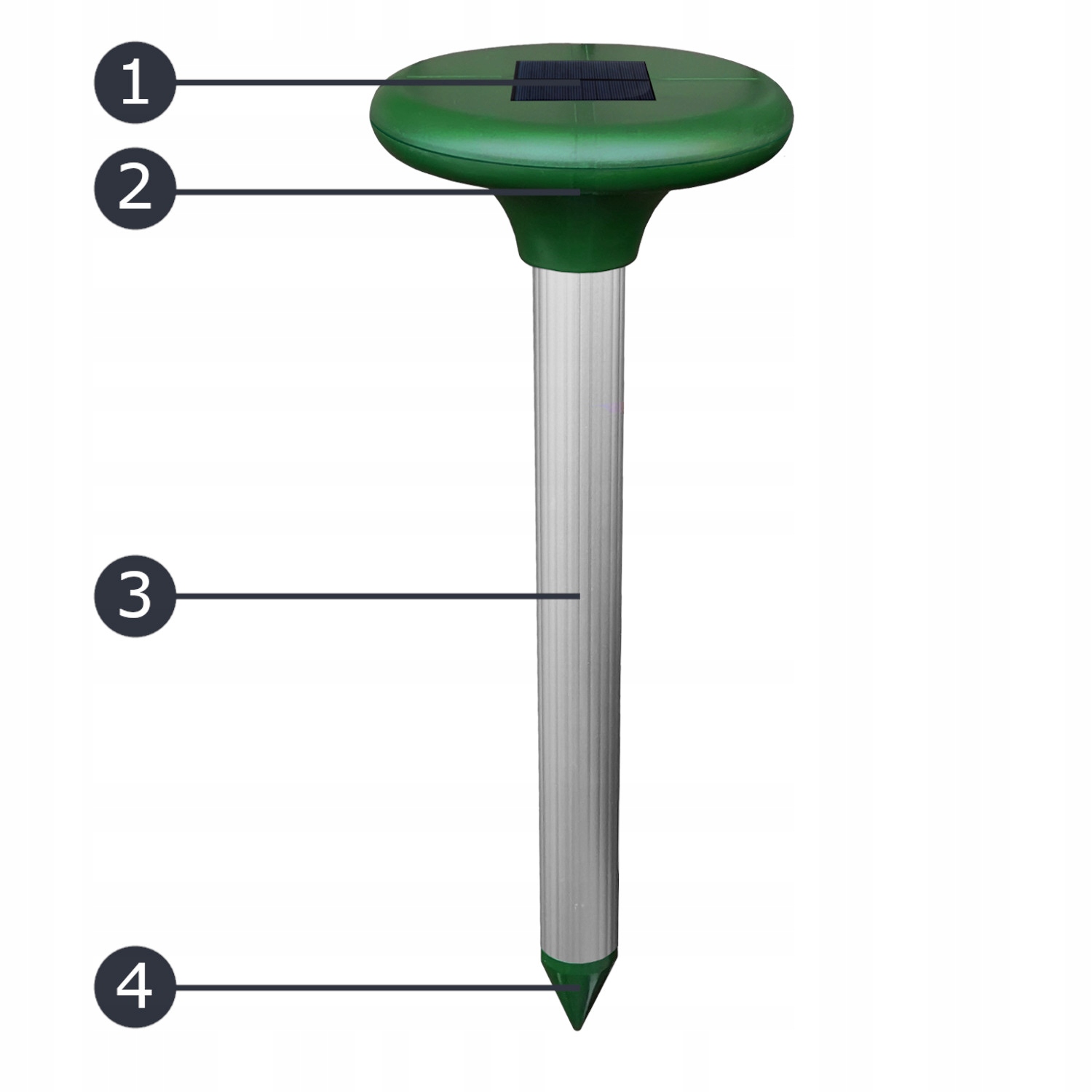 1
2
3
4