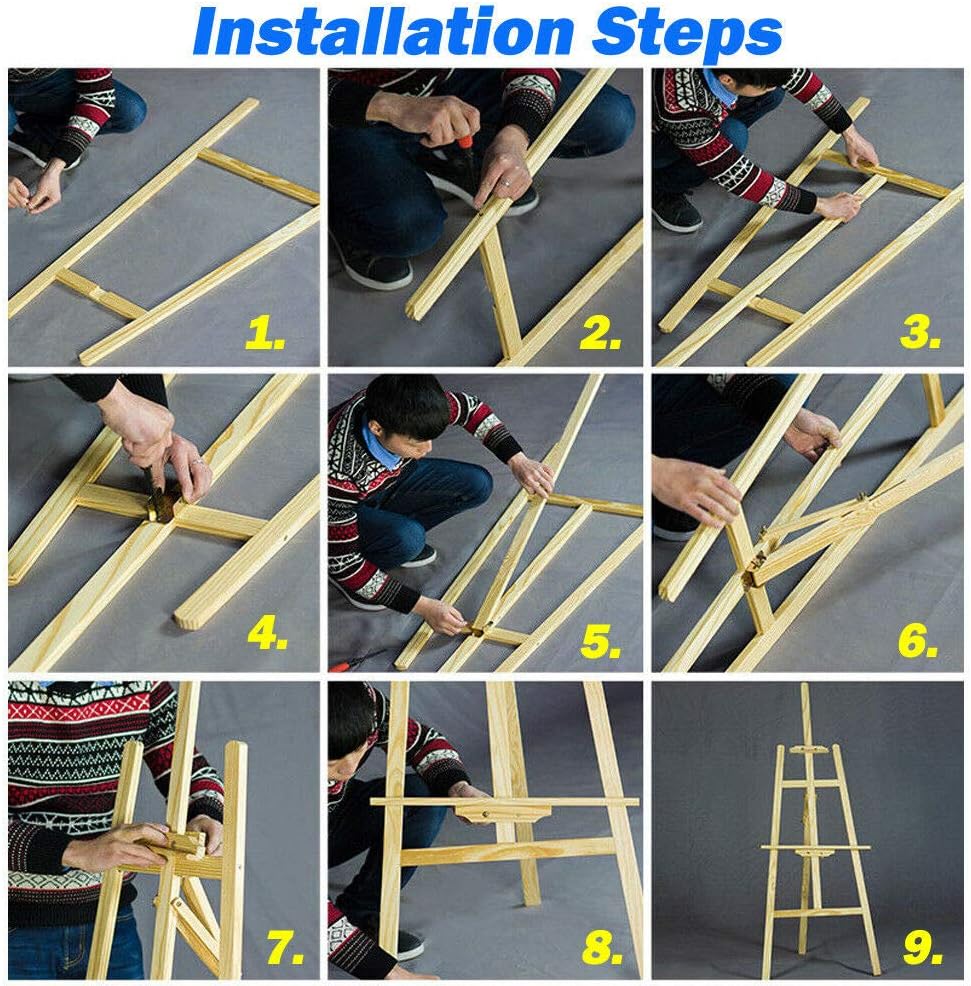 Installation Steps

1.

2.

3.

4.

5.

6.

7.

8.

9.