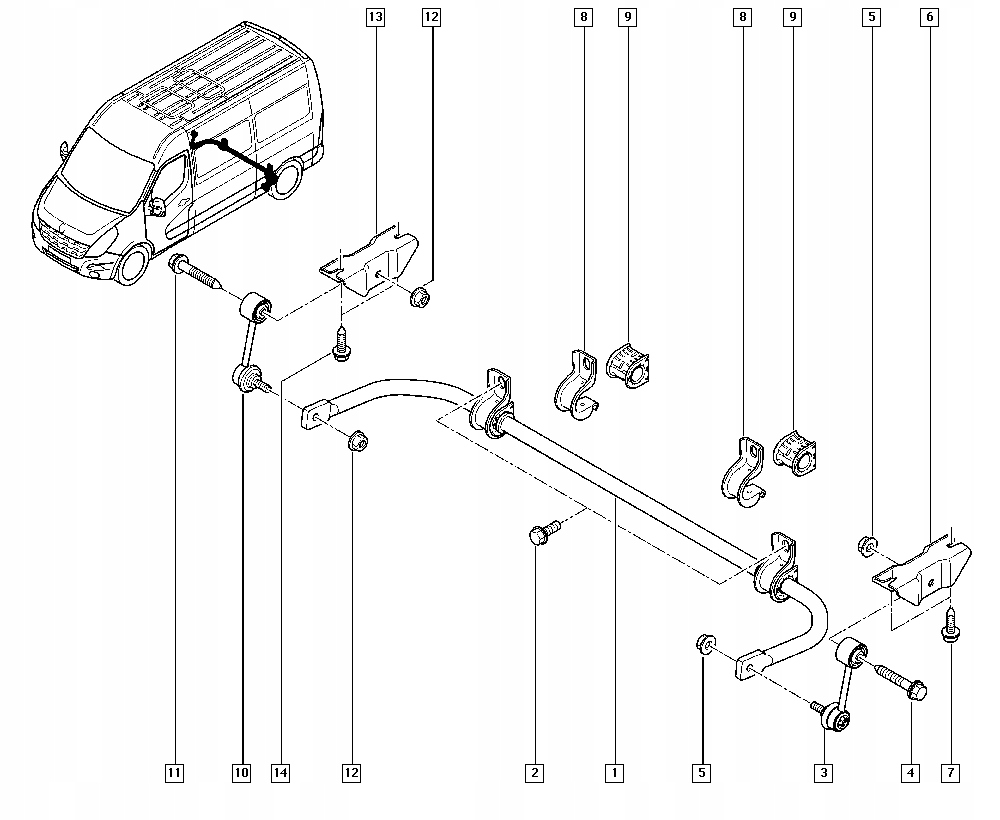 13
12
8
9
8
9
5
6
11
10
14
12
2
1
5
3
4
7