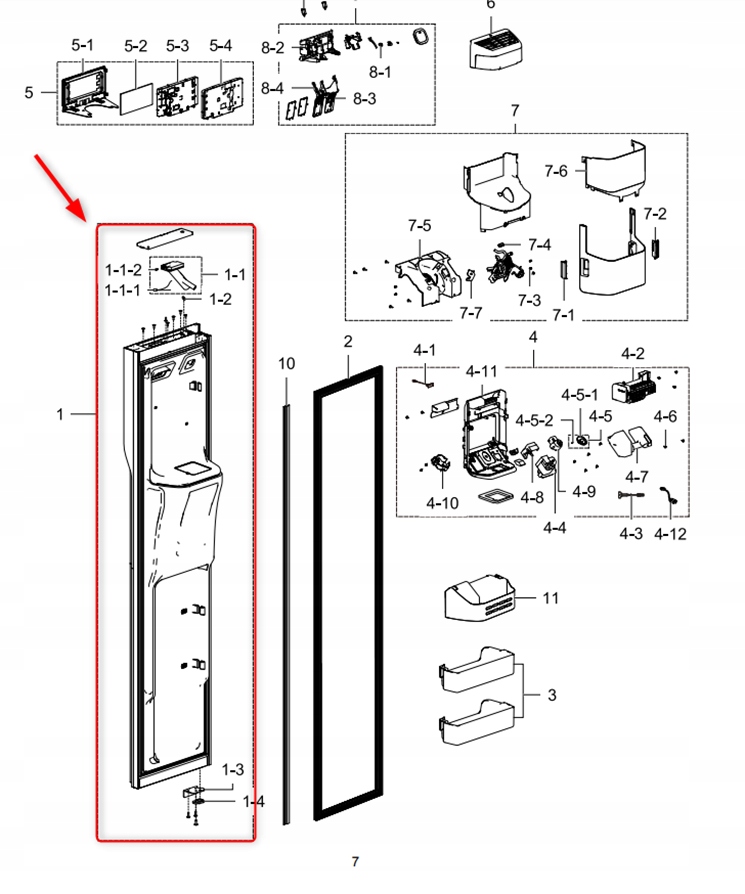 6
5-1 5-2 5-3 5-4
5
8-2
8-1
8-4
8-3
7
7-6
7-2
7-5
7-4
7-7
7-3
7-1
1-1-2
1-1-1
1-1
1-2
1
10
2
4
4-1
4-11
4-2
4-5-1
4-5-2
4-5
4-6
4-7
4-10
4-8
4-9
4-4
4-3
4-12
11
3
1-3
1-4
7