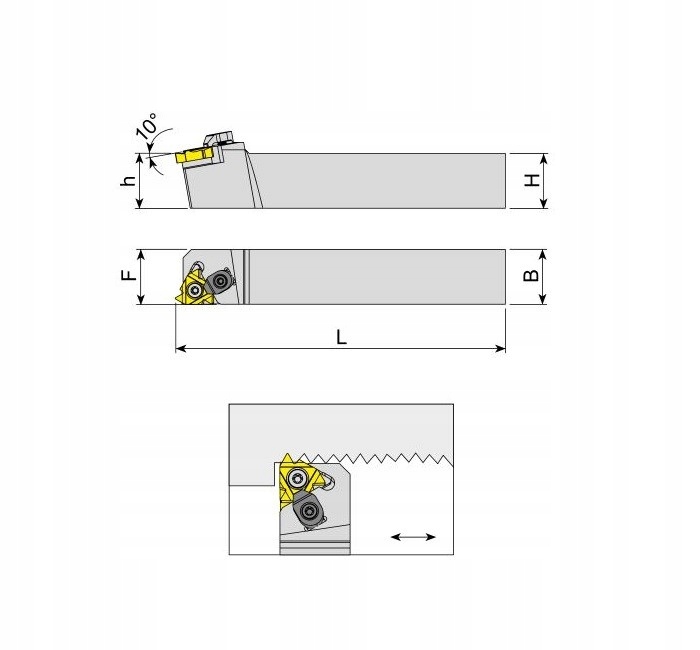 10°
h
H
F
B
L