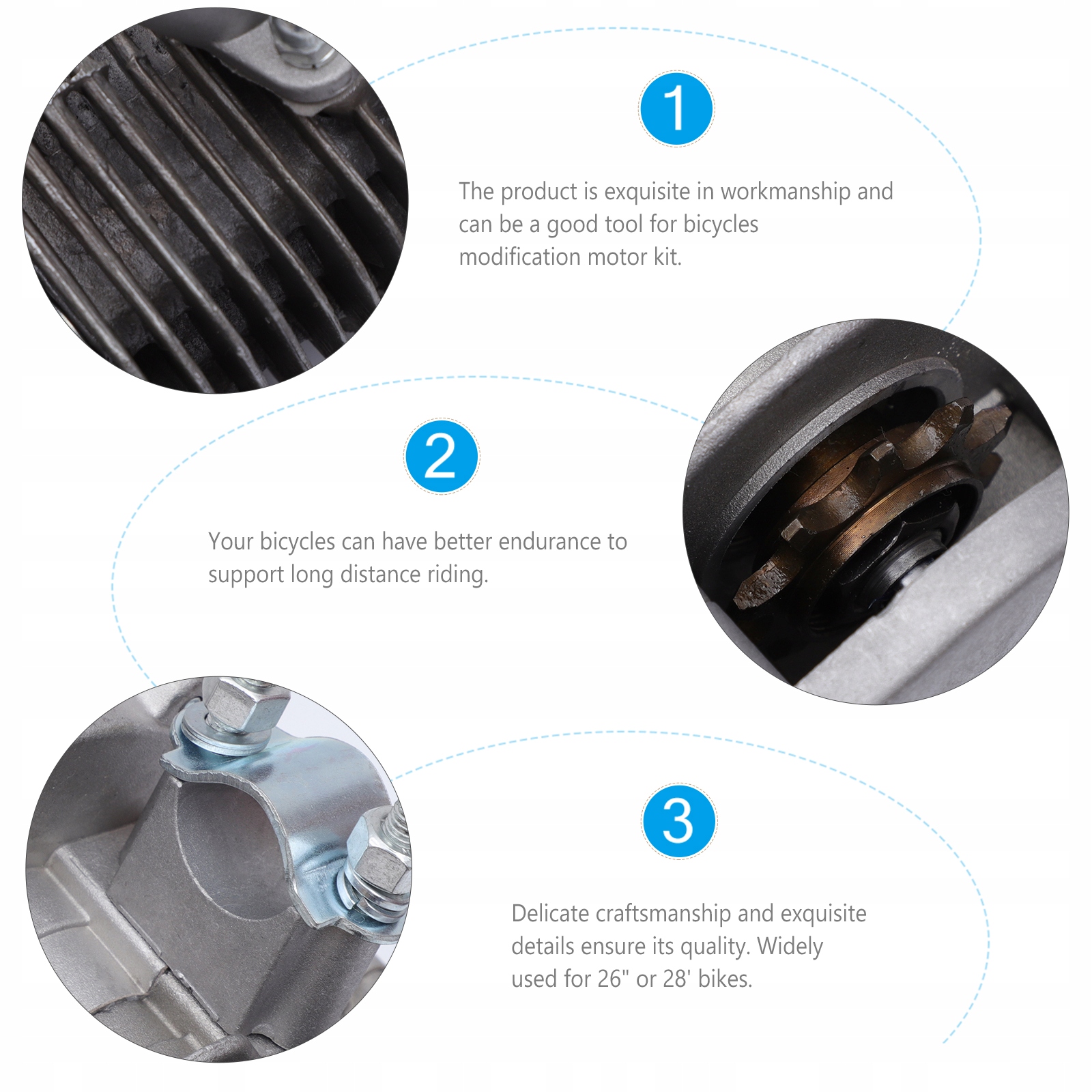 1

The product is exquisite in workmanship and can be a good tool for bicycles modification motor kit.

2

Your bicycles can have better endurance to support long distance riding.

3

Delicate craftsmanship and exquisite details ensure its quality. Widely used for 26" or 28' bikes.