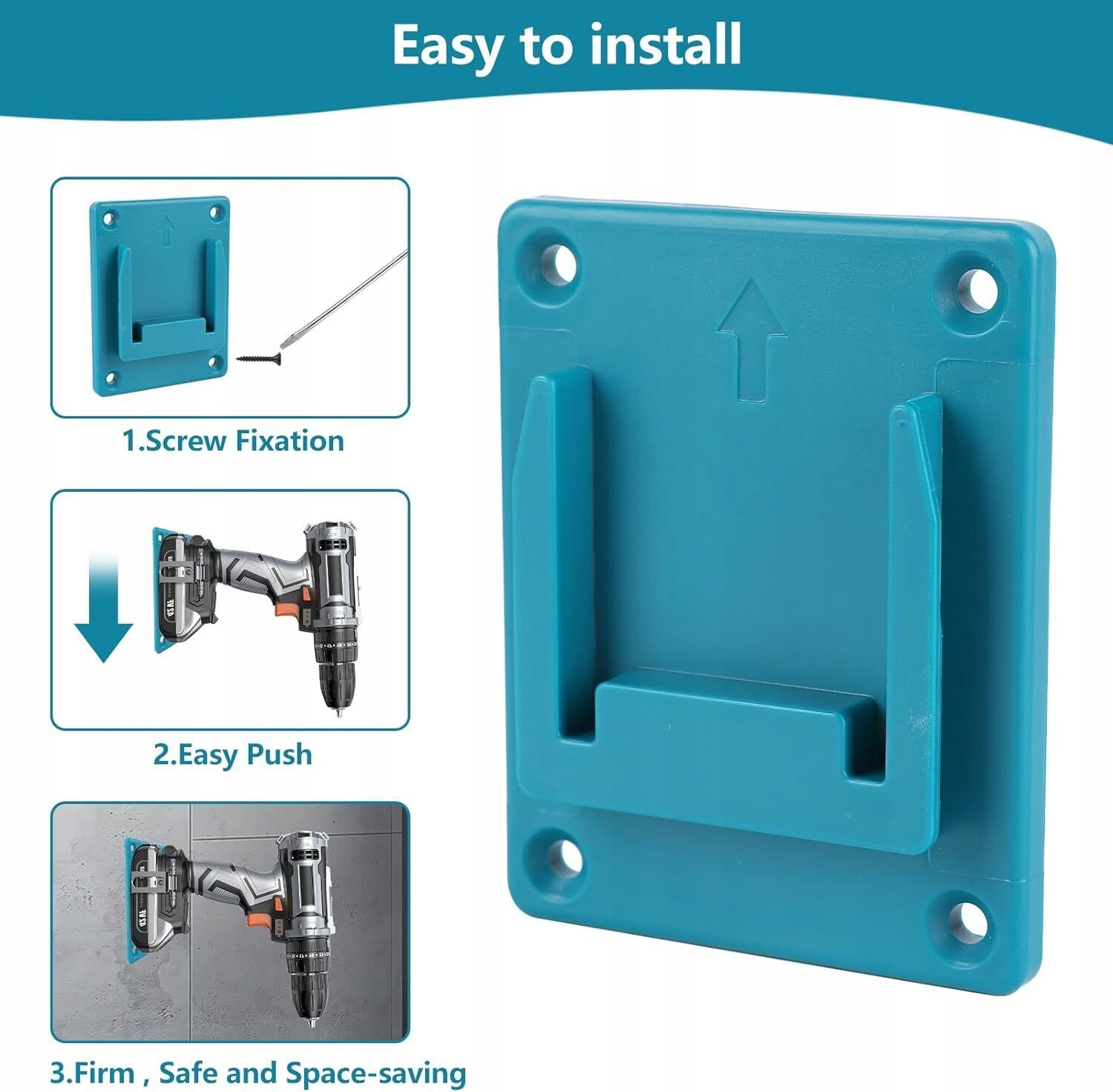 Easy to install

1.Screw Fixation

2.Easy Push

3.Firm , Safe and Space-saving