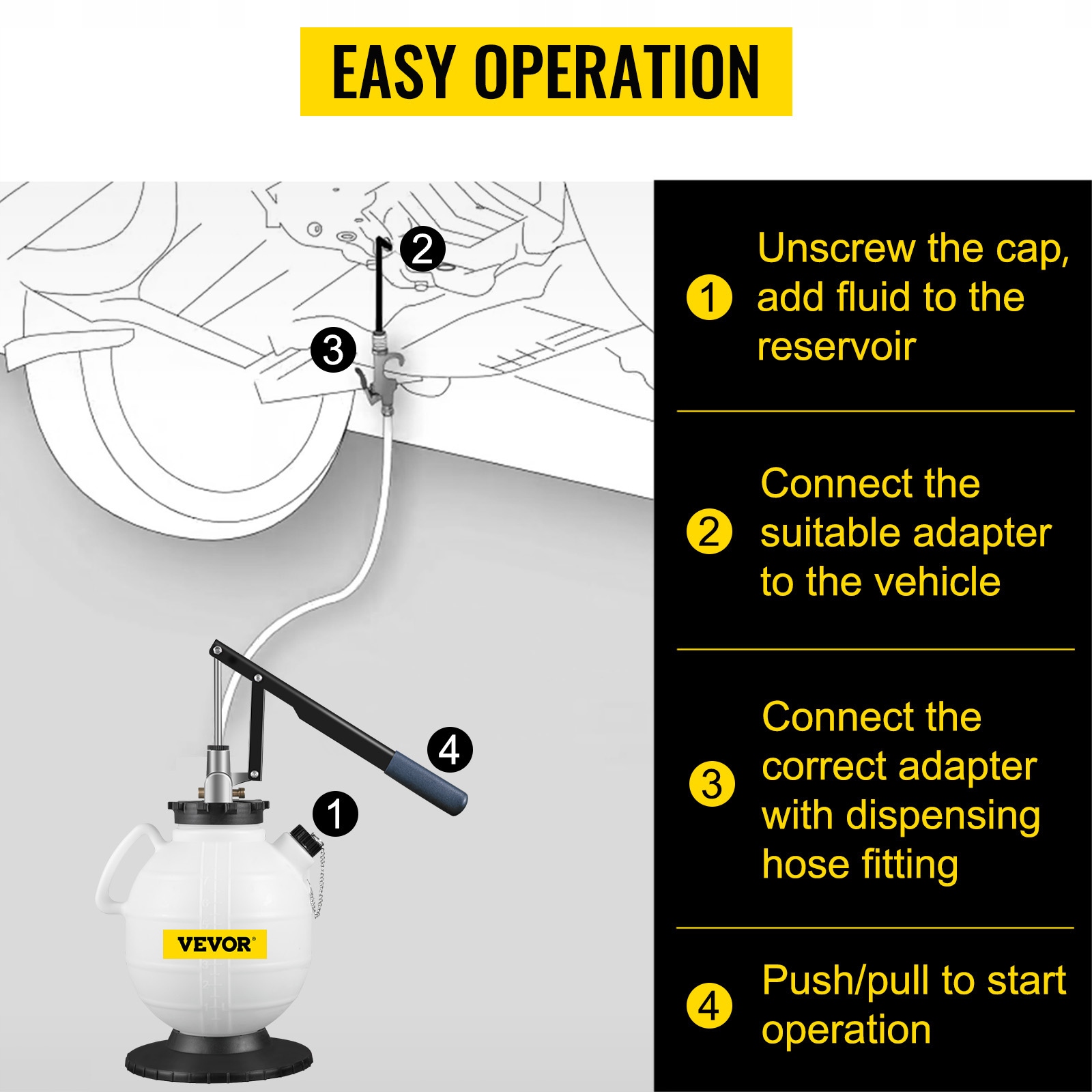 EASY OPERATION

2

3

4

1

VEVOR®

1 Unscrew the cap, add fluid to the reservoir

2 Connect the suitable adapter to the vehicle

3 Connect the correct adapter with dispensing hose fitting

4 Push/pull to start operation