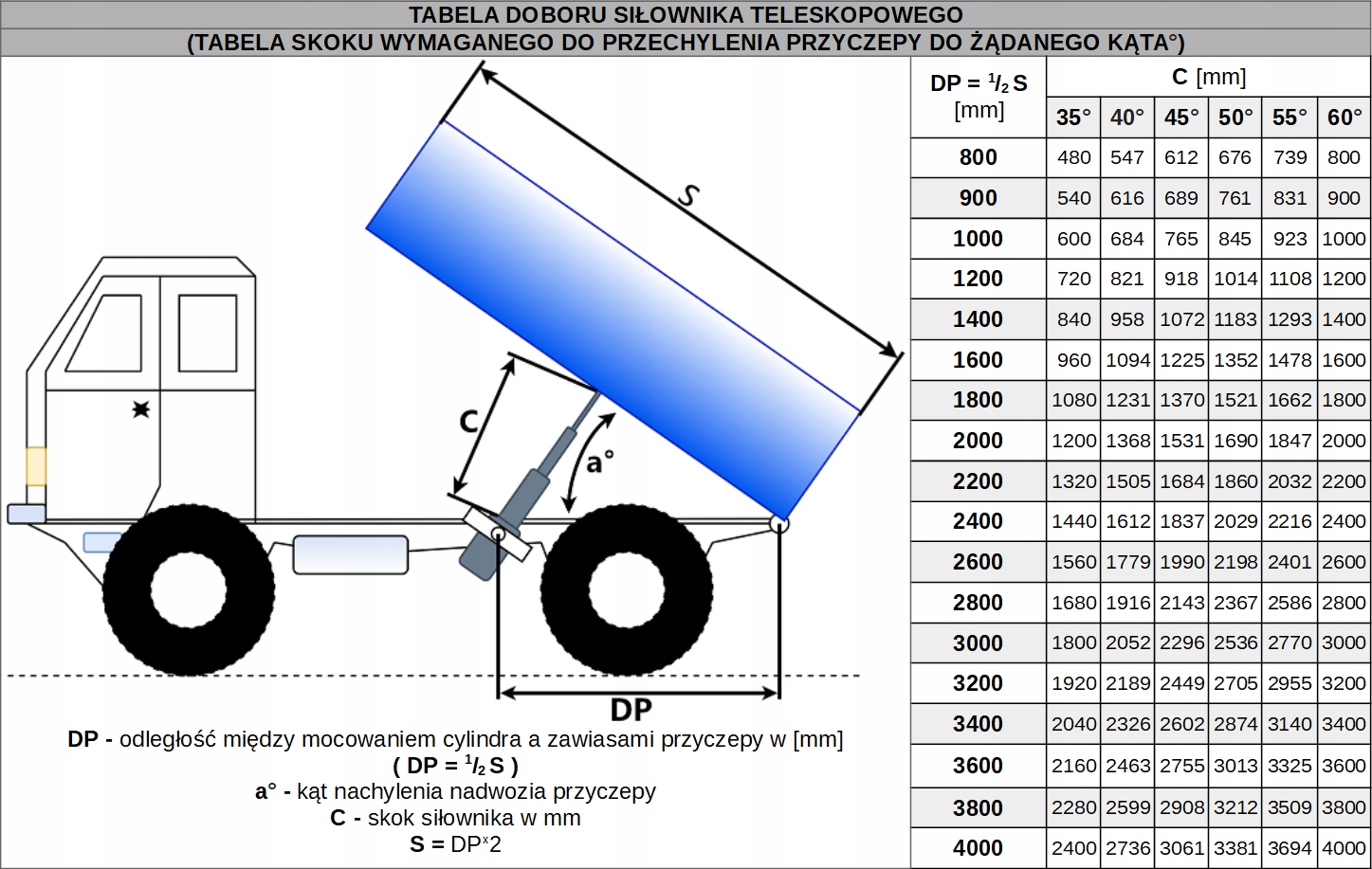 TABELA DOBORU SIŁOWNIKA TELESKOPOWEGO
(TABELA SKOKU WYMAGANEGO DO PRZECHYLENIA PRZYCZEPY DO ŻĄDANEGO KĄTA°)

S

C

a°

DP

DP - odległość między mocowaniem cylindra a zawiasami przyczepy w [mm]
( DP = $^1/_2$ S )
a° - kąt nachylenia nadwozia przyczepy
C - skok siłownika w mm
S = DP$^x$2

| DP = $^1/_2$ S [mm] | C [mm] 35° | 40° | 45° | 50° | 55° | 60° |
|---|---|---|---|---|---|---|
| 800 | 480 | 547 | 612 | 676 | 739 | 800 |
| 900 | 540 | 616 | 689 | 761 | 831 | 900 |
| 1000 | 600 | 684 | 765 | 845 | 923 | 1000 |
| 1200 | 720 | 821 | 918 | 1014 | 1108 | 1200 |
| 1400 | 840 | 958 | 1072 | 1183 | 1293 | 1400 |
| 1600 | 960 | 1094 | 1225 | 1352 | 1478 | 1600 |
| 1800 | 1080 | 1231 | 1370 | 1521 | 1662 | 1800 |
| 2000 | 1200 | 1368 | 1531 | 1690 | 1847 | 2000 |
| 2200 | 1320 | 1505 | 1684 | 1860 | 2032 | 2200 |
| 2400 | 1440 | 1612 | 1837 | 2029 | 2216 | 2400 |
| 2600 | 1560 | 1779 | 1990 | 2198 | 2401 | 2600 |
| 2800 | 1680 | 1916 | 2143 | 2367 | 2586 | 2800 |
| 3000 | 1800 | 2052 | 2296 | 2536 | 2770 | 3000 |
| 3200 | 1920 | 2189 | 2449 | 2705 | 2955 | 3200 |
| 3400 | 2040 | 2326 | 2602 | 2874 | 3140 | 3400 |
| 3600 | 2160 | 2463 | 2755 | 3013 | 3325 | 3600 |
| 3800 | 2280 | 2599 | 2908 | 3212 | 3509 | 3800 |
| 4000 | 2400 | 2736 | 3061 | 3381 | 3694 | 4000 |