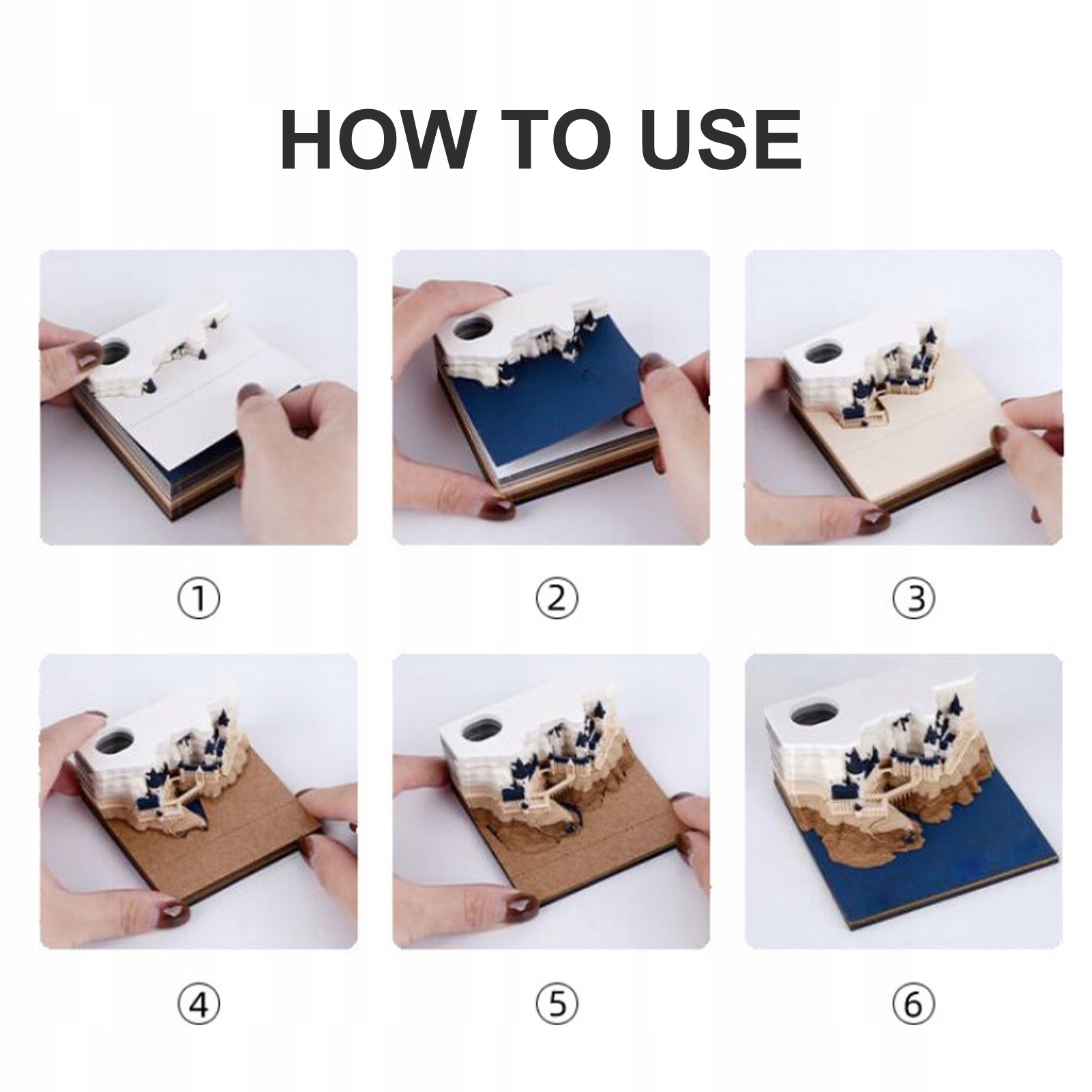 HOW TO USE

①

②

③

④

⑤

⑥