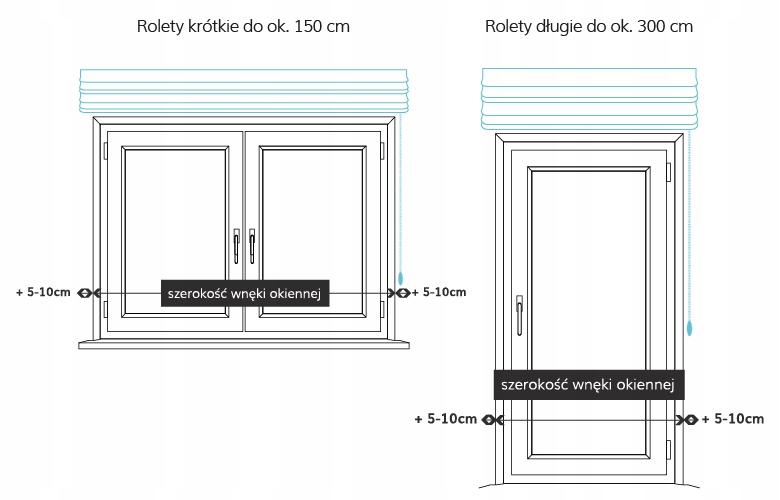 Rolety krótkie do ok. 150 cm

+ 5-10cm

szerokość wnęki okiennej

+ 5-10cm

Rolety długie do ok. 300 cm

szerokość wnęki okiennej

+ 5-10cm

+ 5-10cm