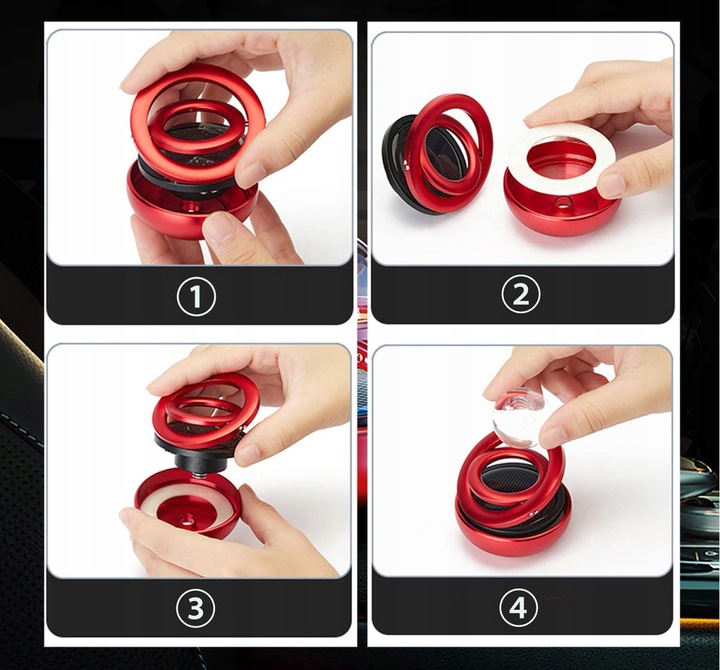 ①

②

③

④