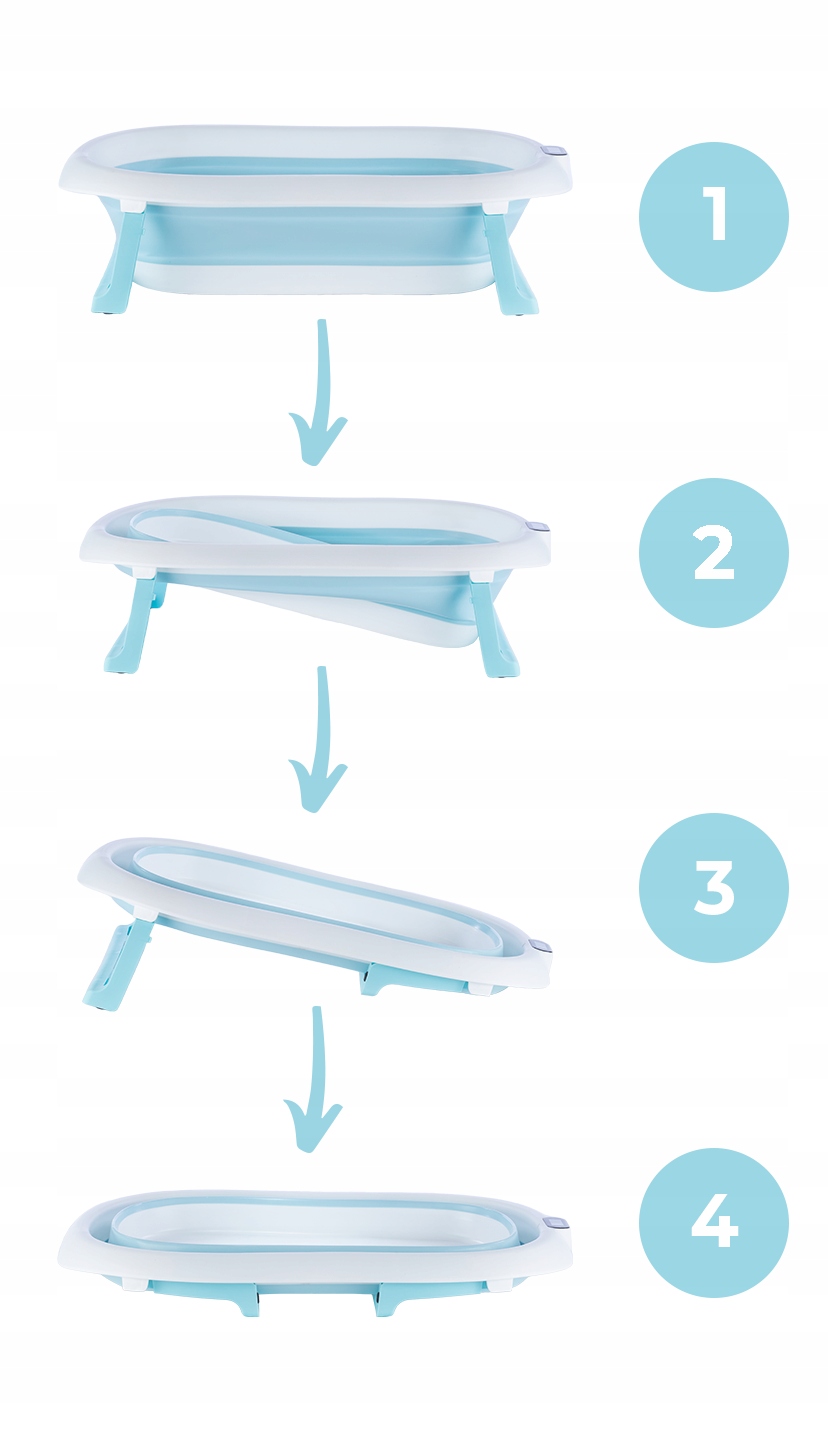 1

2

3

4