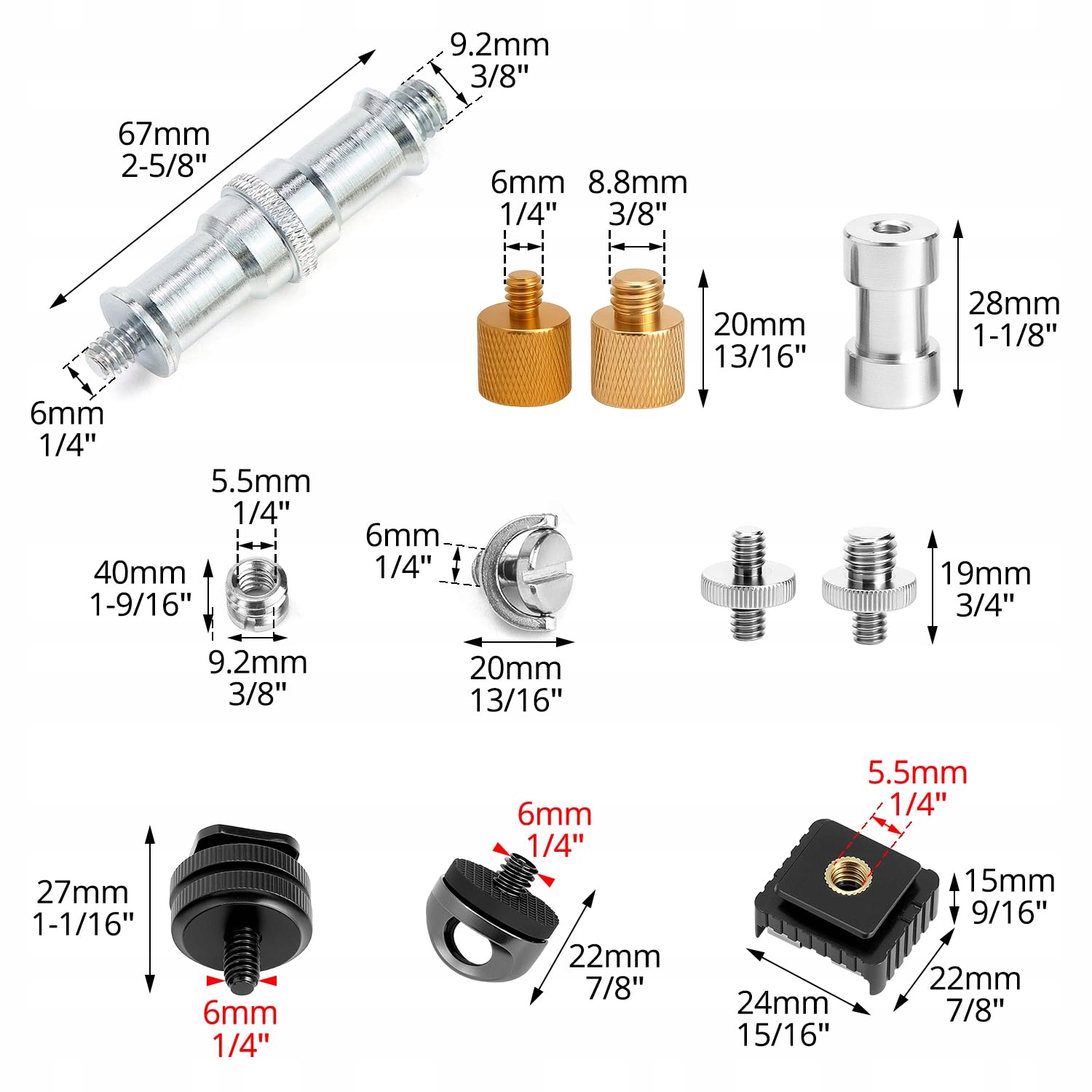 9.2mm
3/8"

67mm
2-5/8"

6mm
1/4"

6mm
1/4"

8.8mm
3/8"

20mm
13/16"

28mm
1-1/8"

5.5mm
1/4"

40mm
1-9/16"

9.2mm
3/8"

6mm
1/4"

20mm
13/16"

19mm
3/4"

27mm
1-1/16"

6mm
1/4"

6mm
1/4"

22mm
7/8"

5.5mm
1/4"

15mm
9/16"

22mm
7/8"

24mm
15/16"