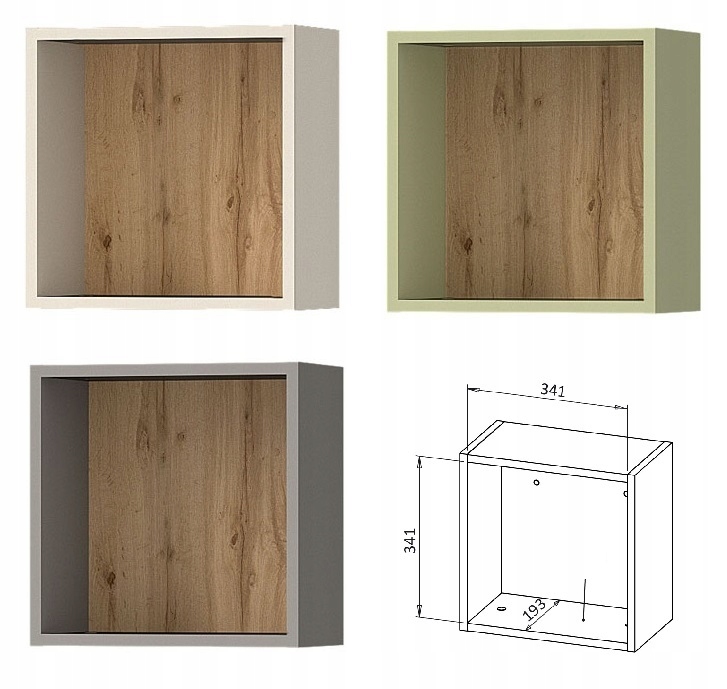 341

341

193