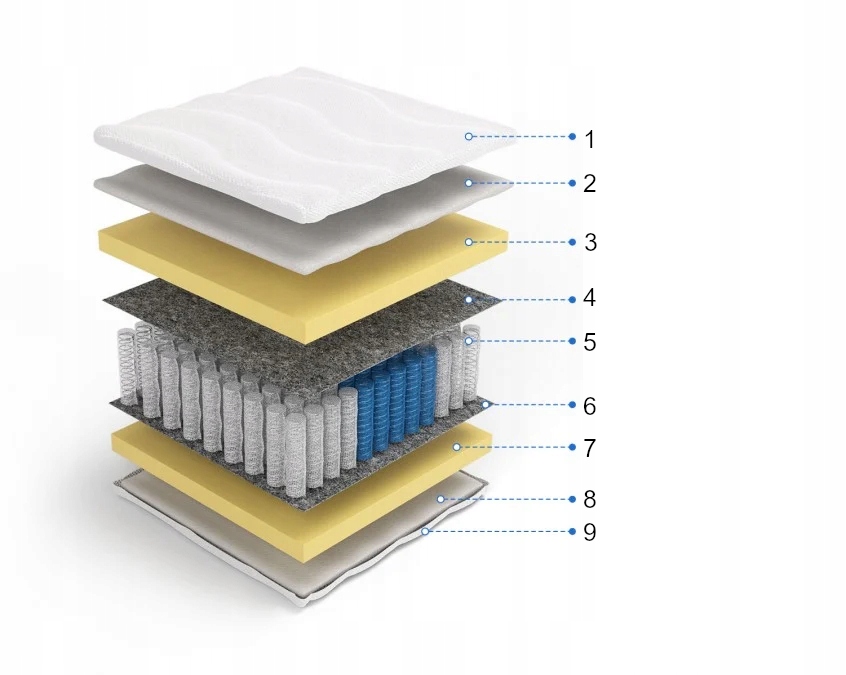 1
2
3
4
5
6
7
8
9