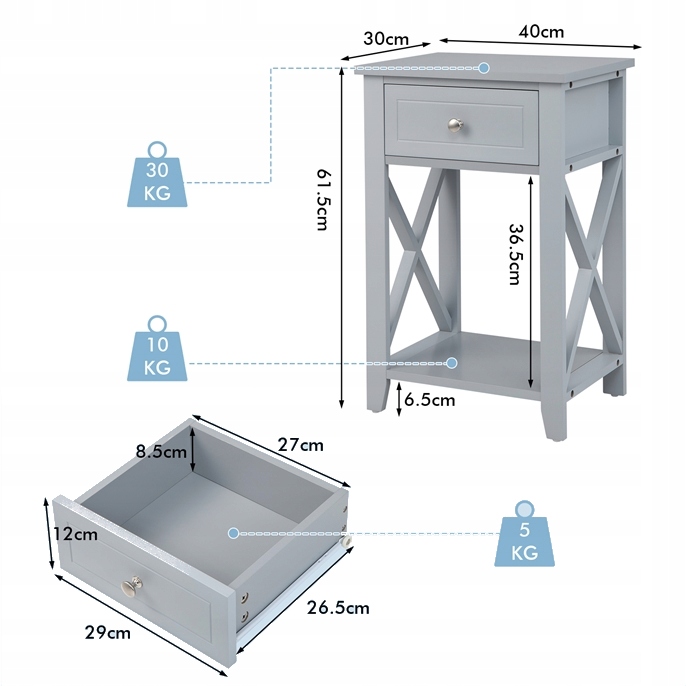 30cm
40cm
30 KG
61.5cm
36.5cm
10 KG
6.5cm
8.5cm
27cm
12cm
5 KG
26.5cm
29cm