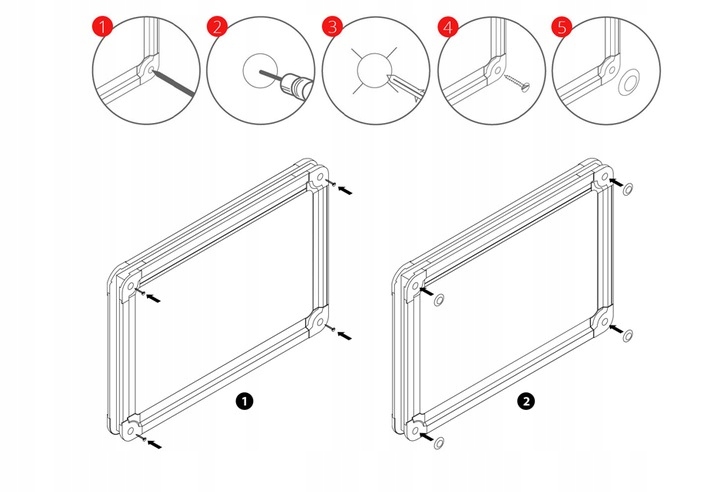 1
2
3
4
5
1
2