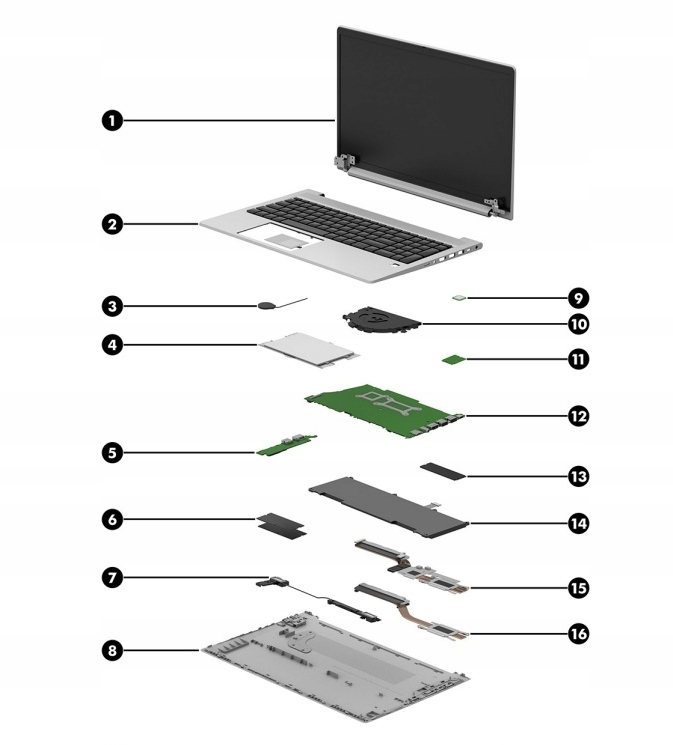 1
2
3
4
5
6
7
8
9
10
11
12
13
14
15
16