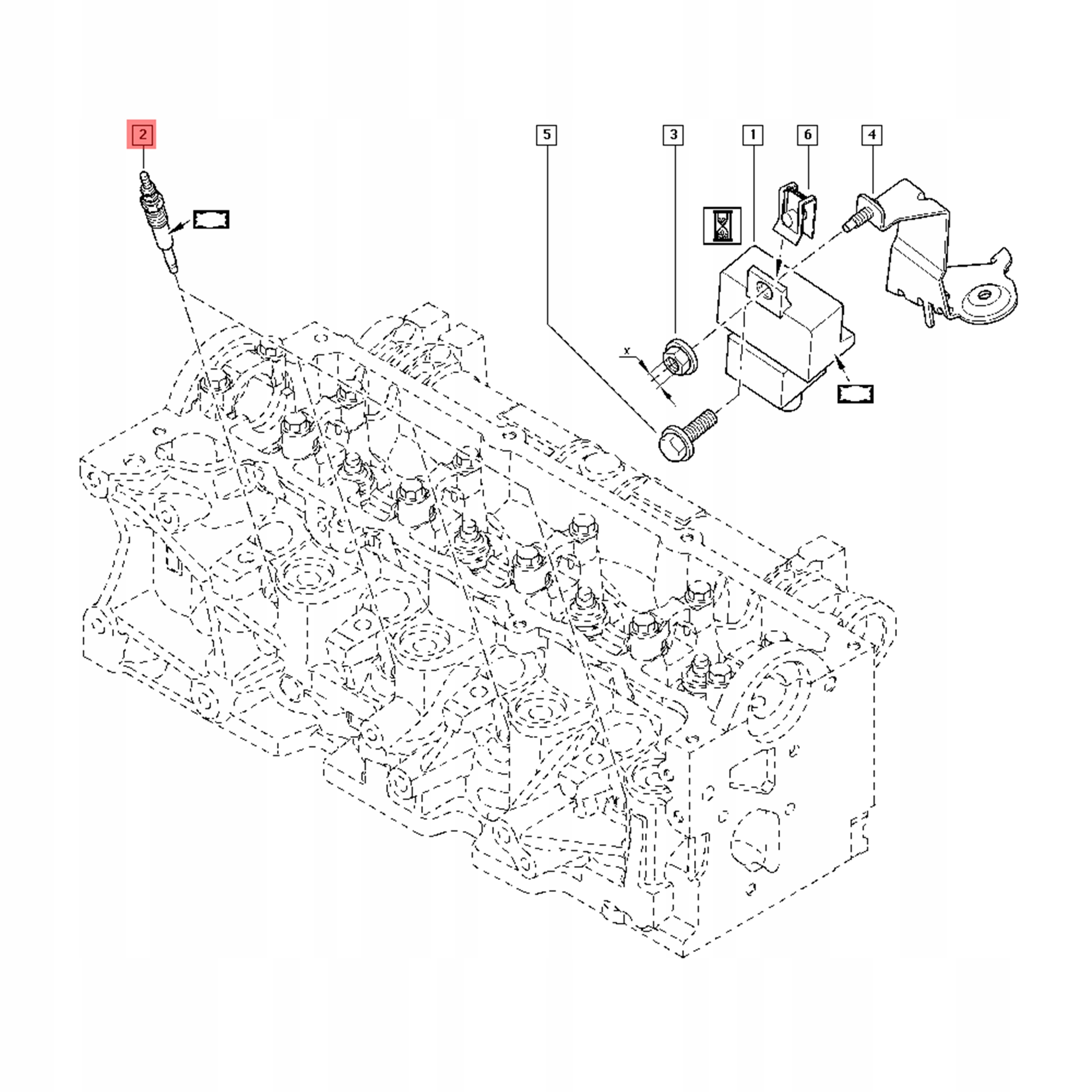 2

5

3

1

6

4

x