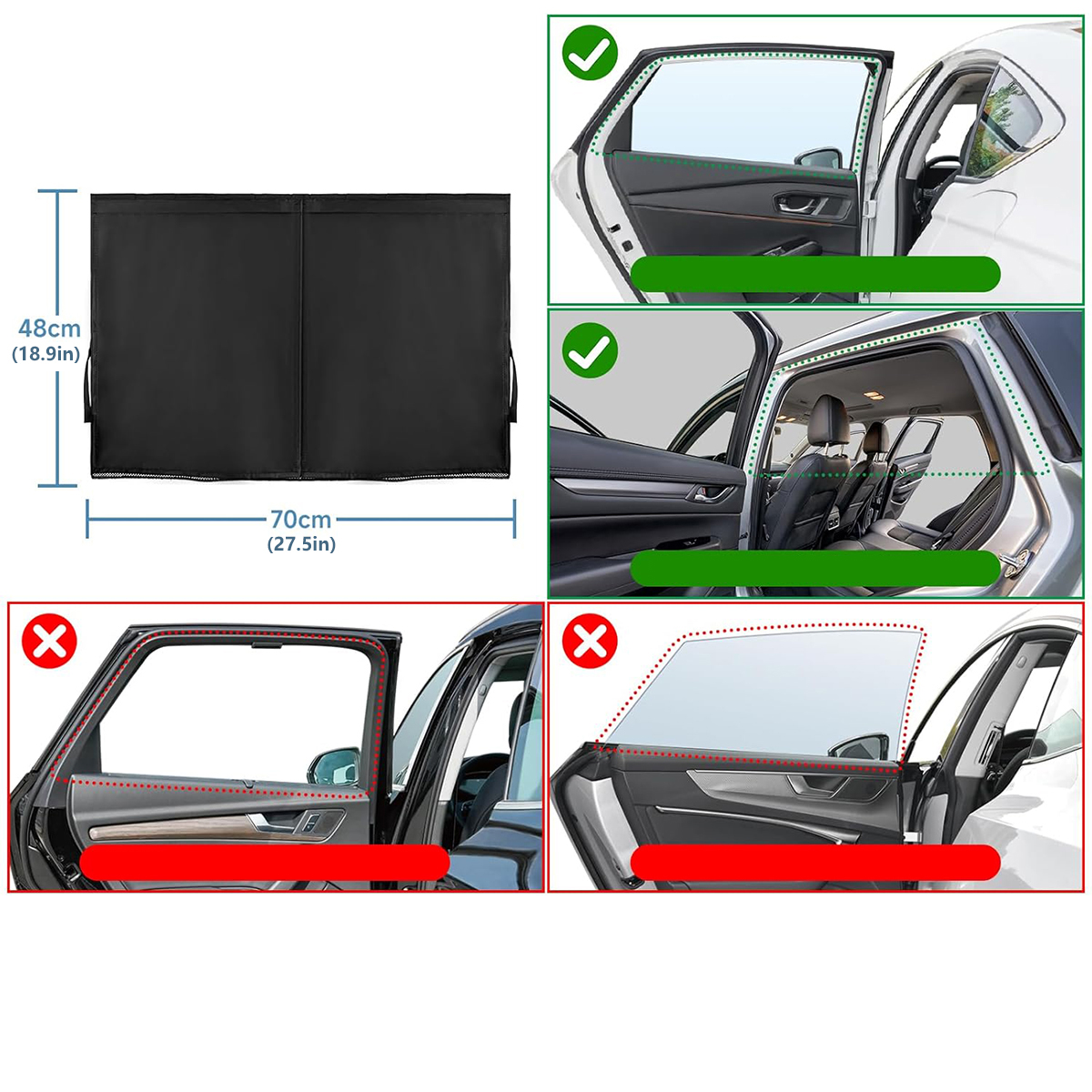 48cm
(18.9in)

70cm
(27.5in)