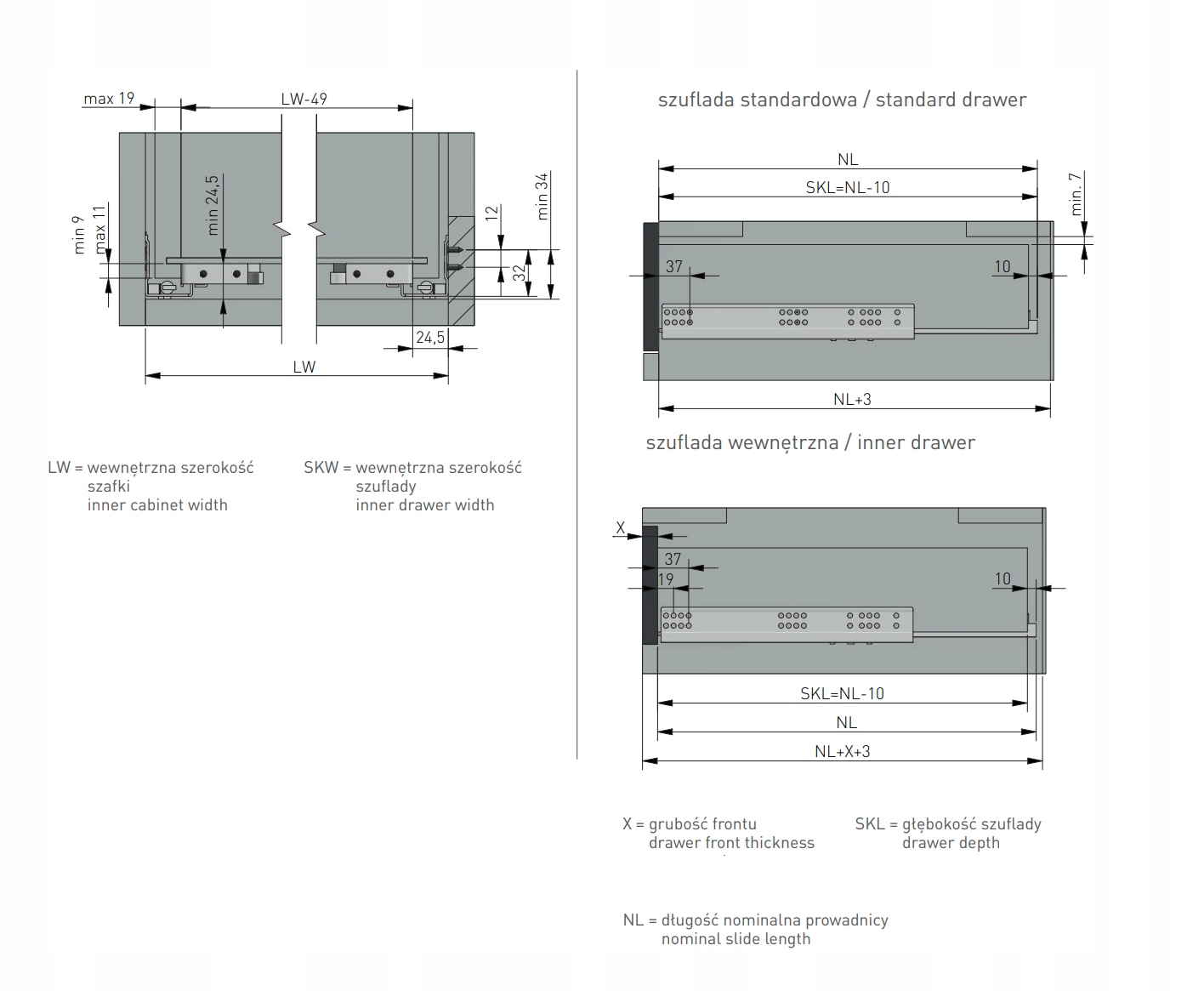 max 19
LW-49
min 24,5
min 9
max 11
12
min 34
32
24,5
LW

LW = wewnętrzna szerokość szafki
inner cabinet width

SKW = wewnętrzna szerokość szuflady
inner drawer width

szuflada standardowa / standard drawer

NL
SKL=NL-10
min. 7
37
10
NL+3

szuflada wewnętrzna / inner drawer

X
37
19
10
SKL=NL-10
NL
NL+X+3

X = grubość frontu
drawer front thickness

SKL = głębokość szuflady
drawer depth

NL = długość nominalna prowadnicy
nominal slide length