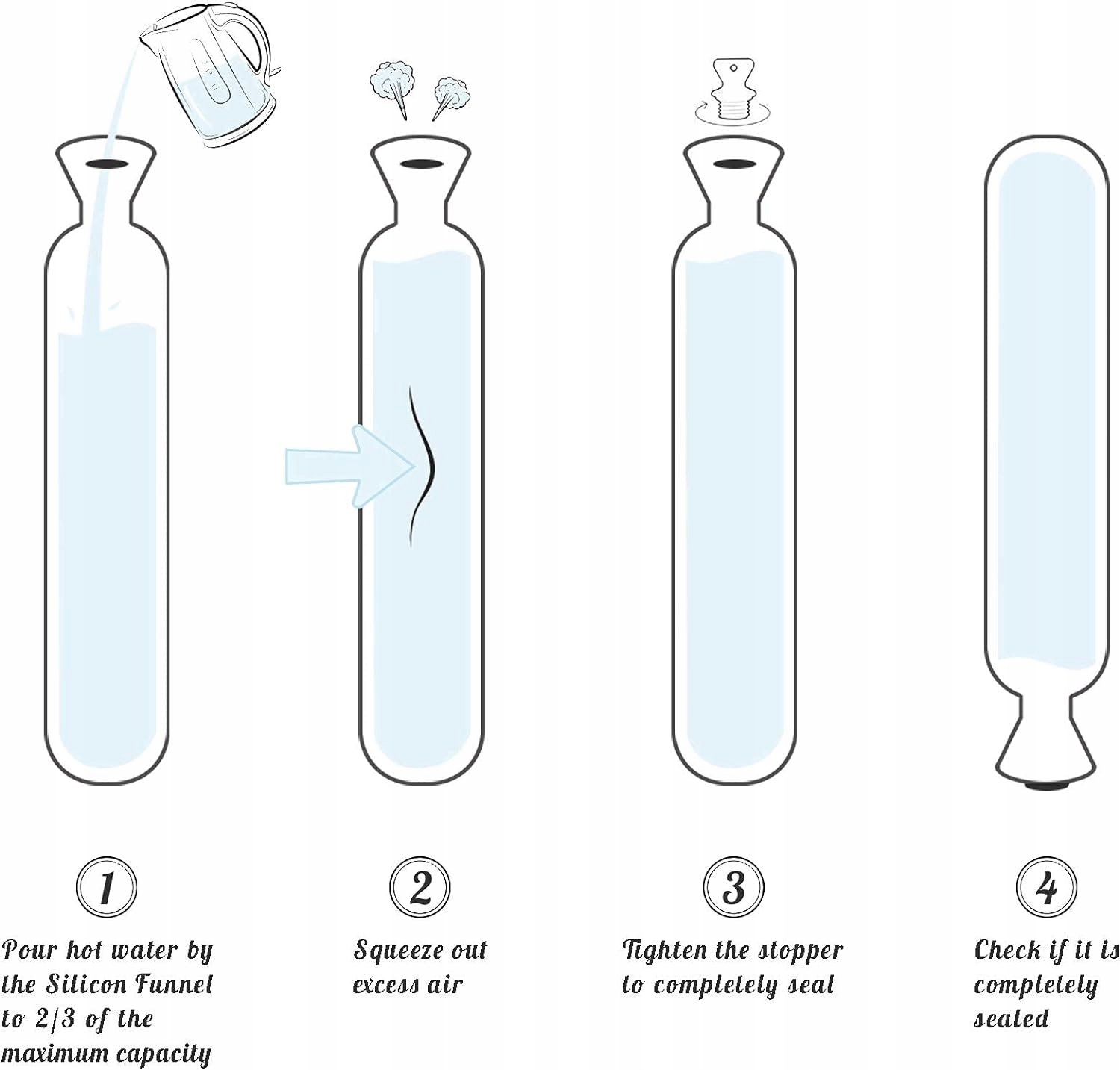 1

Pour hot water by the Silicon Funnel to 2/3 of the maximum capacity

2

Squeeze out excess air

3

Tighten the stopper to completely seal

4

Check if it is completely sealed