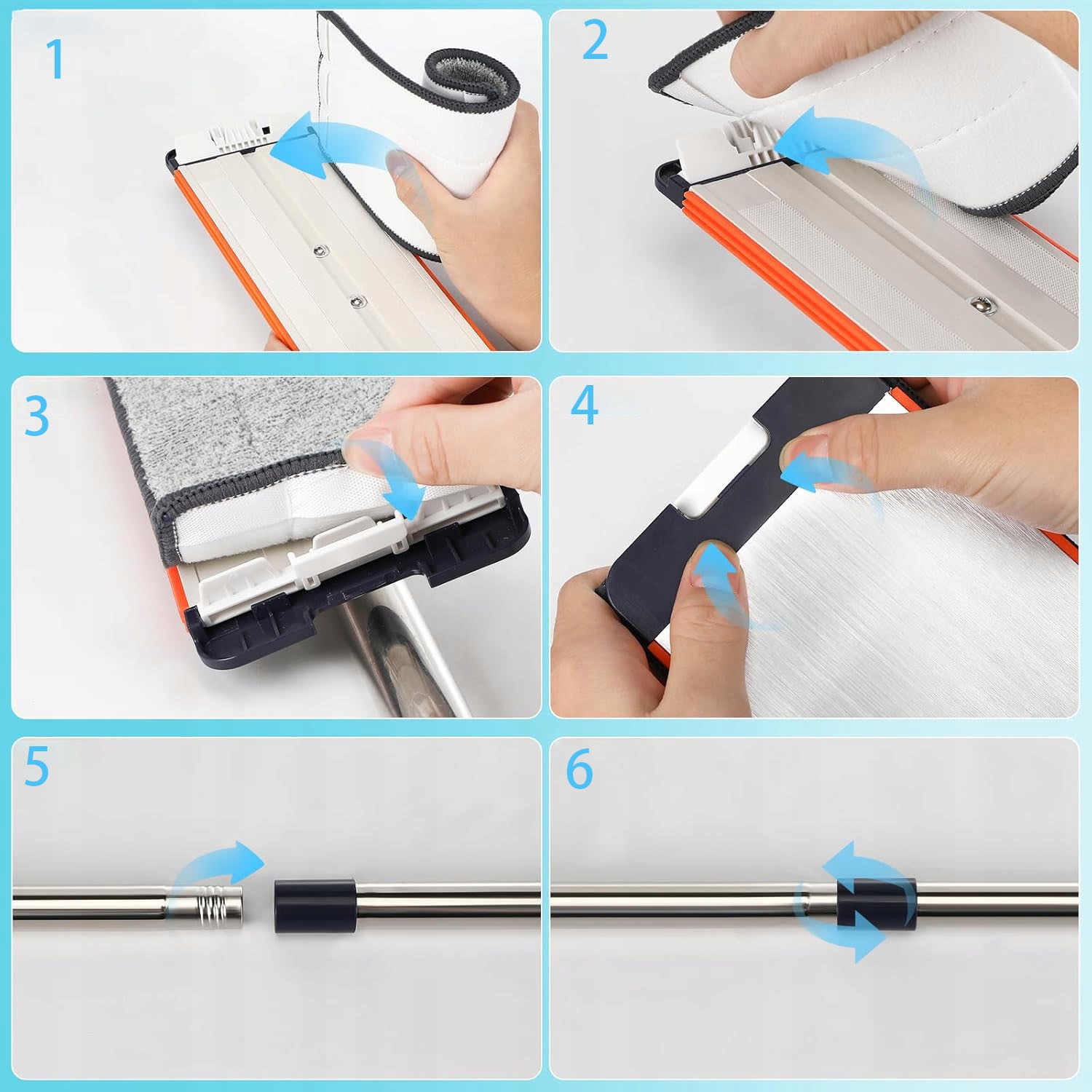 1

2

3

4

5

6