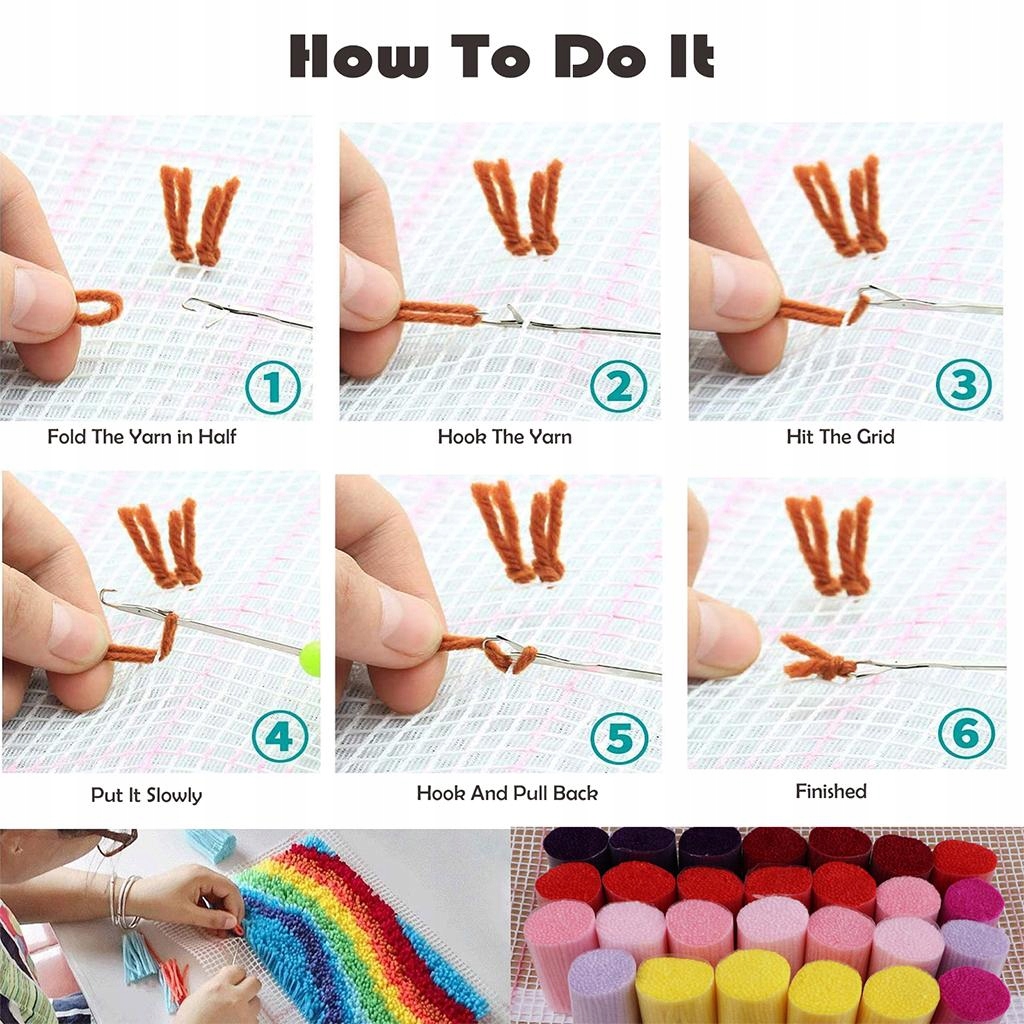 How To Do It

1
Fold The Yarn in Half

2
Hook The Yarn

3
Hit The Grid

4
Put It Slowly

5
Hook And Pull Back

6
Finished