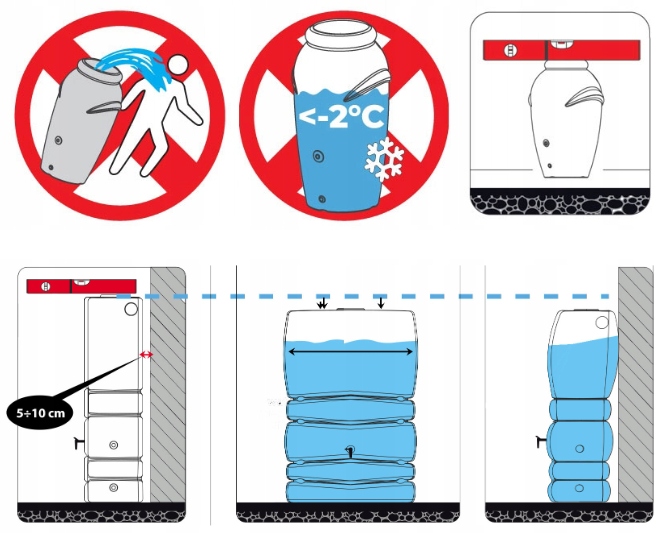 <-2°C

5÷10 cm