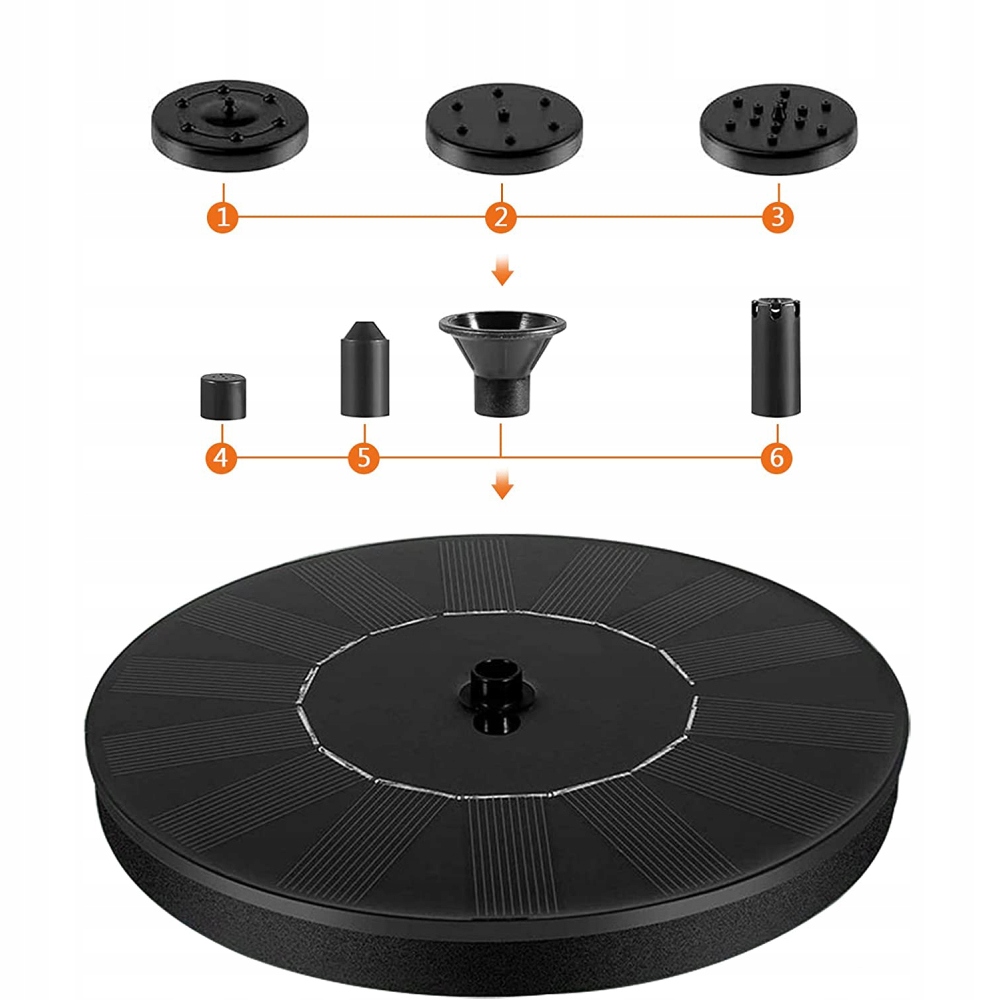 1
2
3
4
5
6