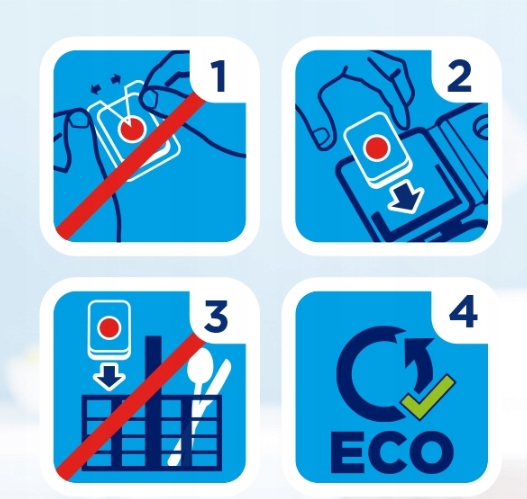 1

2

3

4

ECO