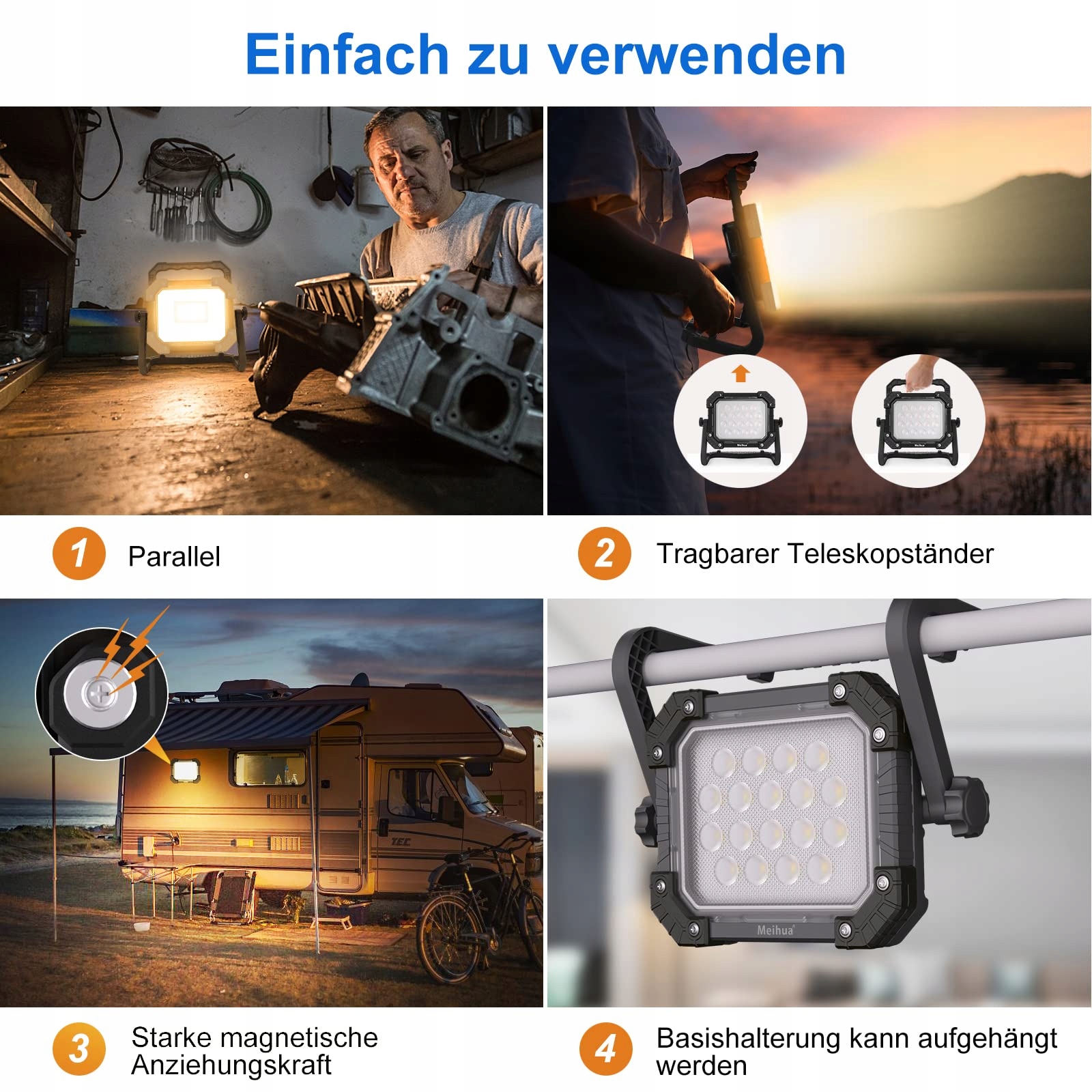 Einfach zu verwenden

Meihua

Meihua

1 Parallel

2 Tragbarer Teleskopständer

TEC

Meihua

3 Starke magnetische Anziehungskraft

4 Basishalterung kann aufgehängt werden