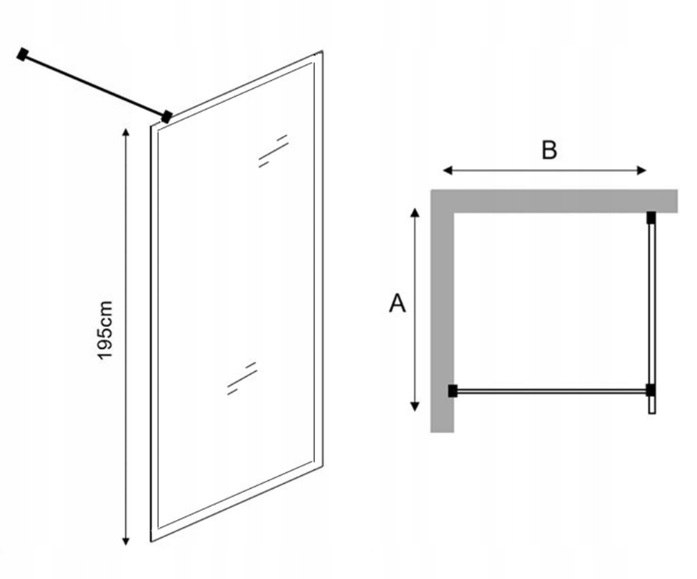 195cm

B

A