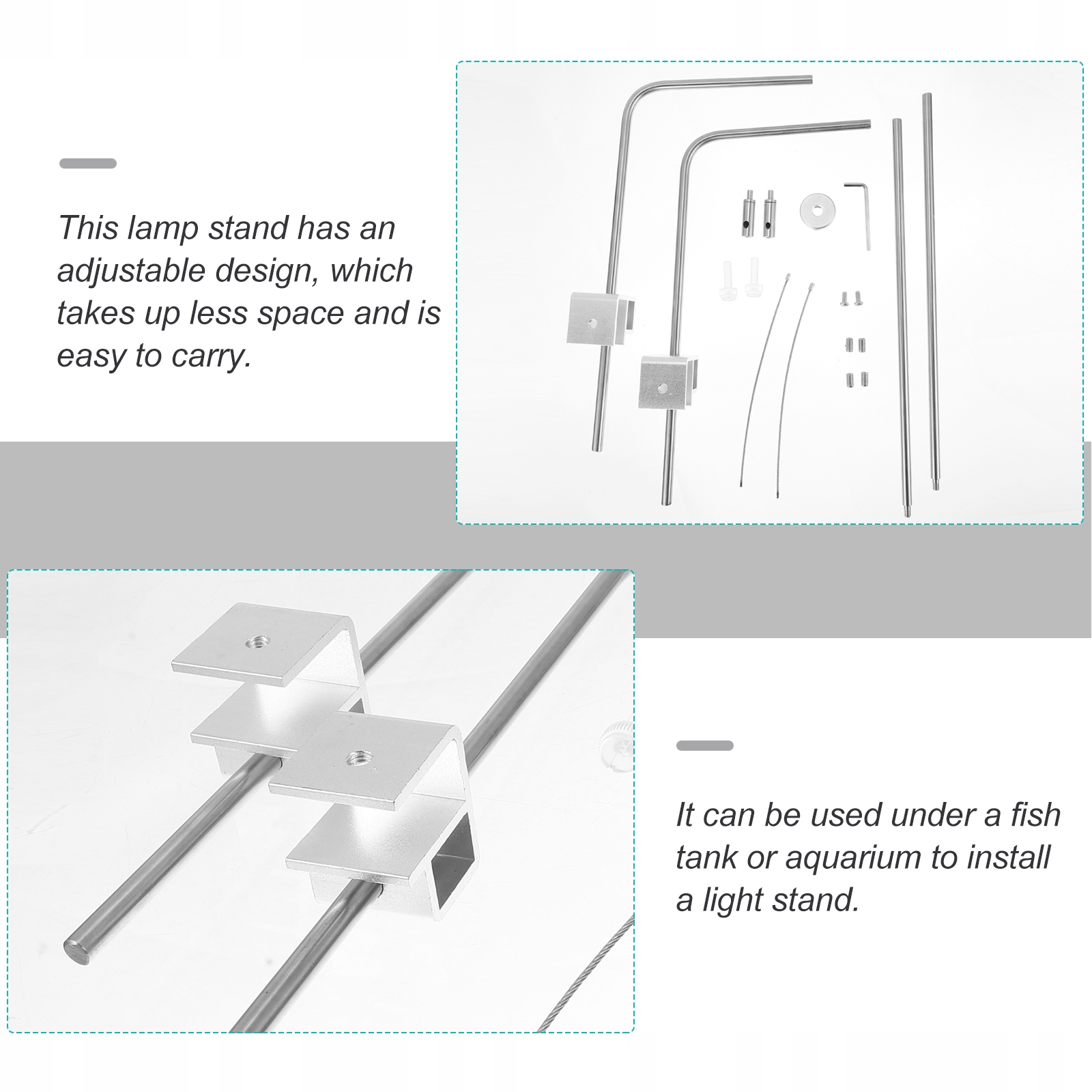 This lamp stand has an adjustable design, which takes up less space and is easy to carry.

It can be used under a fish tank or aquarium to install a light stand.