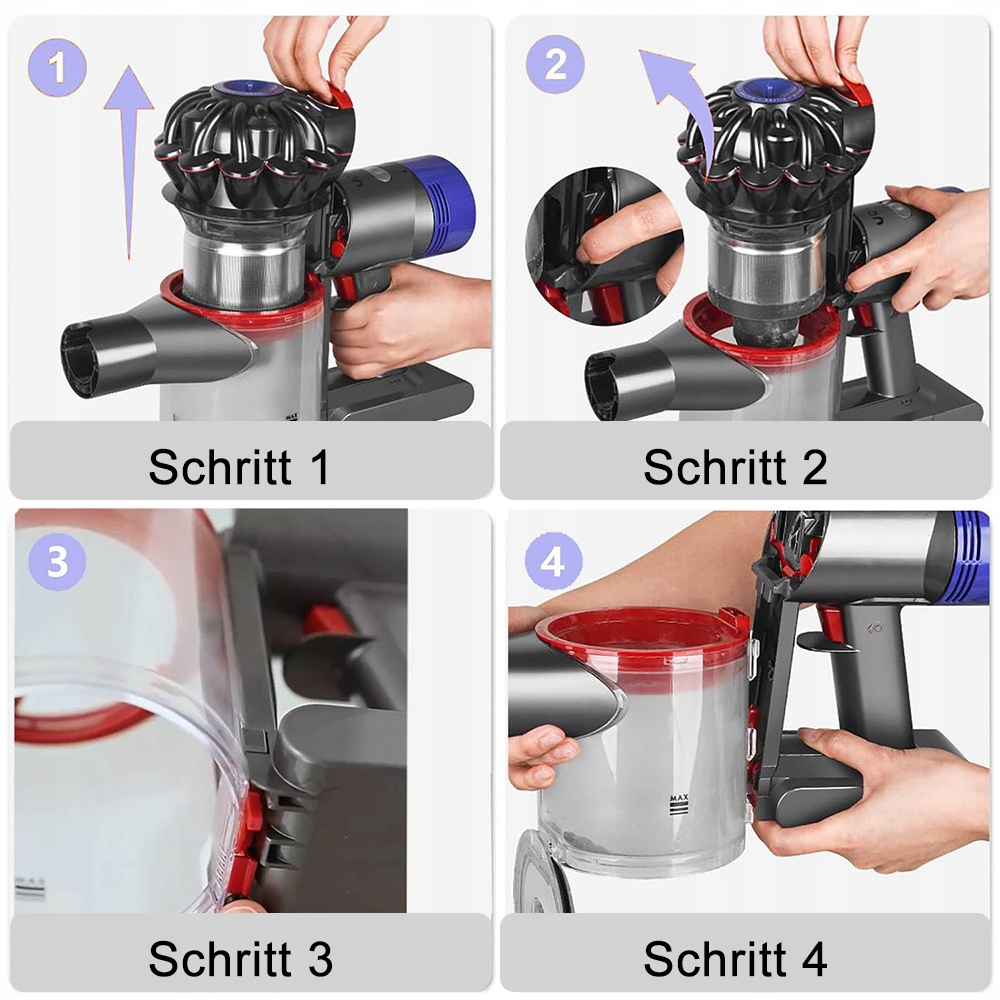 1

Schritt 1

2

Schritt 2

3

Schritt 3

4

MAX

Schritt 4