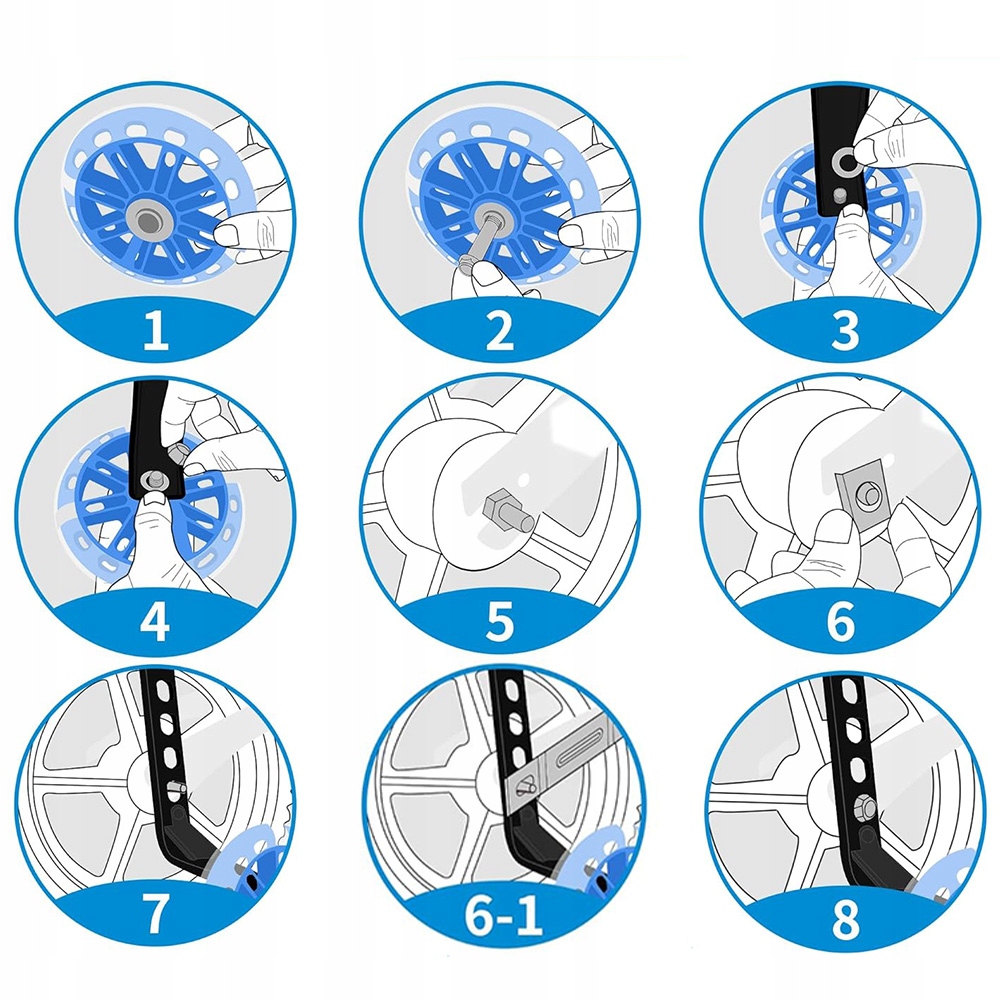 1

2

3

4

5

6

7

6-1

8