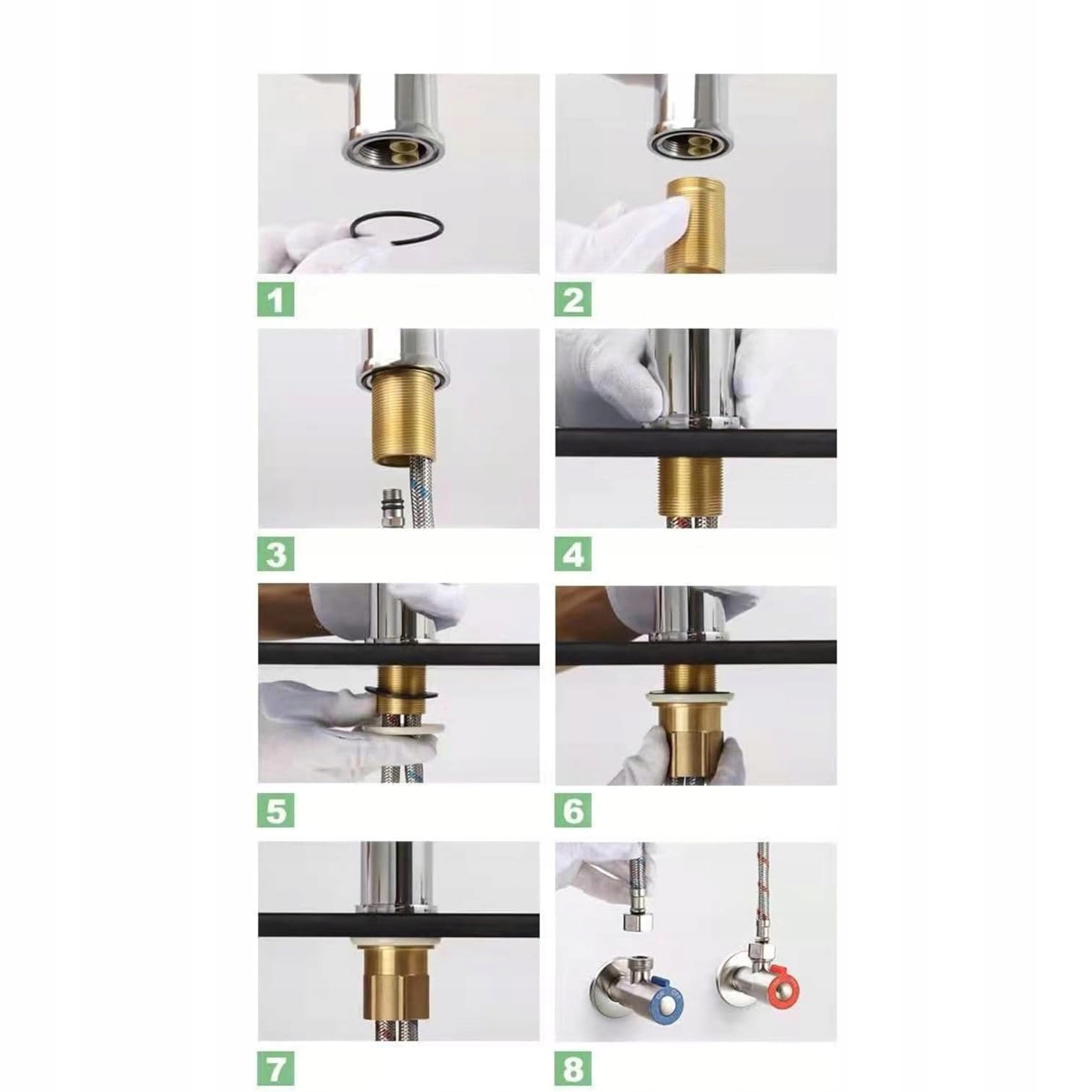 1

2

3

4

5

6

7

8