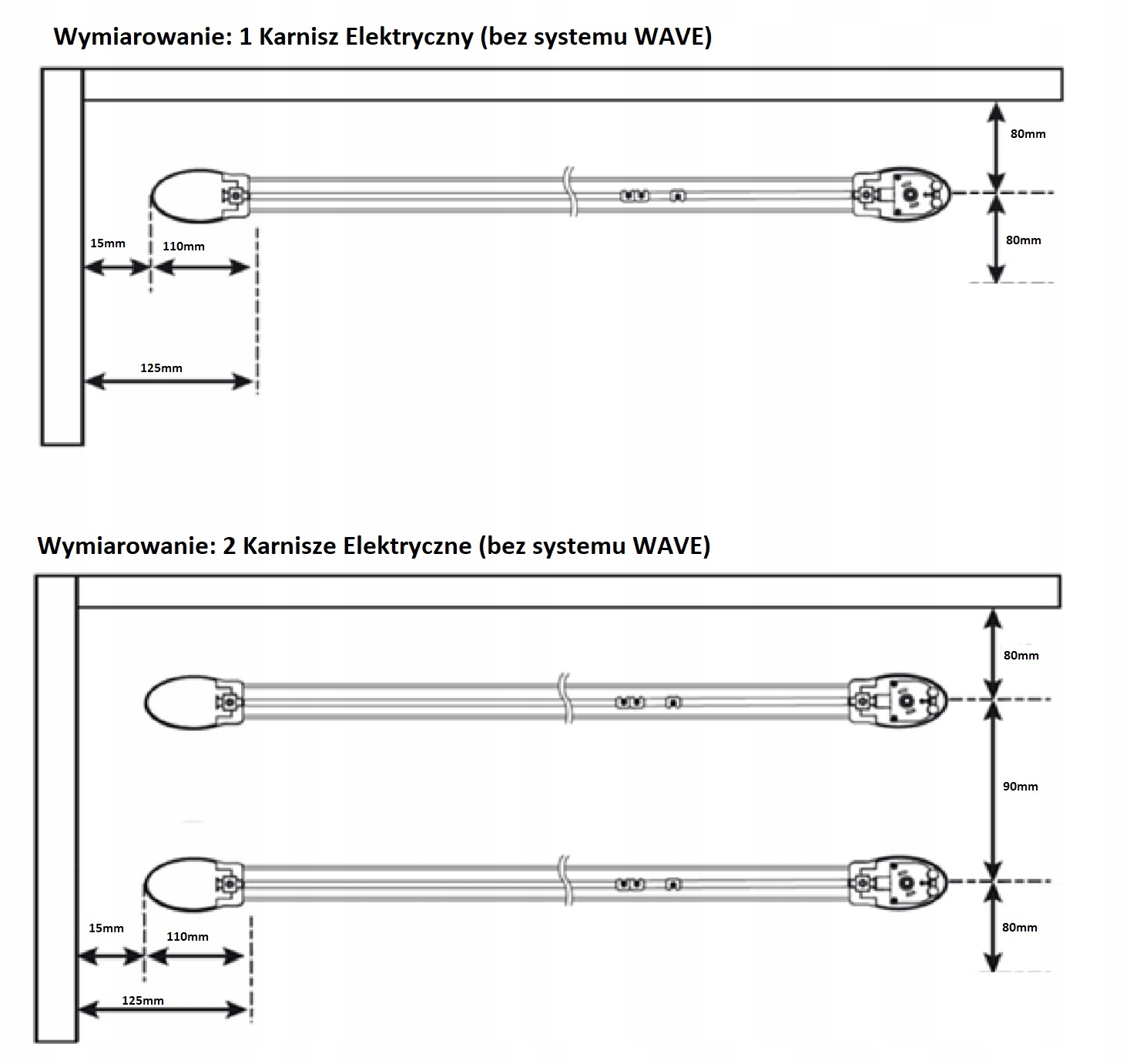 Wymiarowanie: 1 Karnisz Elektryczny (bez systemu WAVE)

80mm

80mm

15mm

110mm

125mm

Wymiarowanie: 2 Karnisze Elektryczne (bez systemu WAVE)

80mm

90mm

80mm

15mm

110mm

125mm