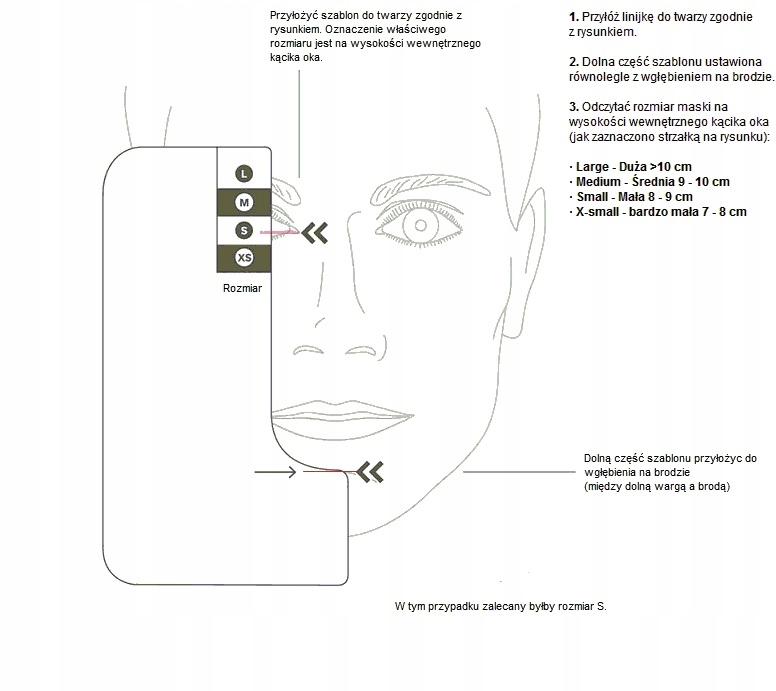 Przyłożyć szablon do twarzy zgodnie z rysunkiem. Oznaczenie właściwego rozmiaru jest na wysokości wewnętrznego kącika oka.

1. Przyłóż linijkę do twarzy zgodnie z rysunkiem.

2. Dolna część szablonu ustawiona równolegle z wgłębieniem na brodzie.

3. Odczytać rozmiar maski na wysokości wewnętrznego kącika oka (jak zaznaczono strzałką na rysunku):

· Large - Duża >10 cm
· Medium - Średnia 9 - 10 cm
· Small - Mała 8 - 9 cm
· X-small - bardzo mała 7 - 8 cm

L
M
S
XS
Rozmiar

Dolną część szablonu przyłożyc do wgłębienia na brodzie (między dolną wargą a brodą)

W tym przypadku zalecany byłby rozmiar S.