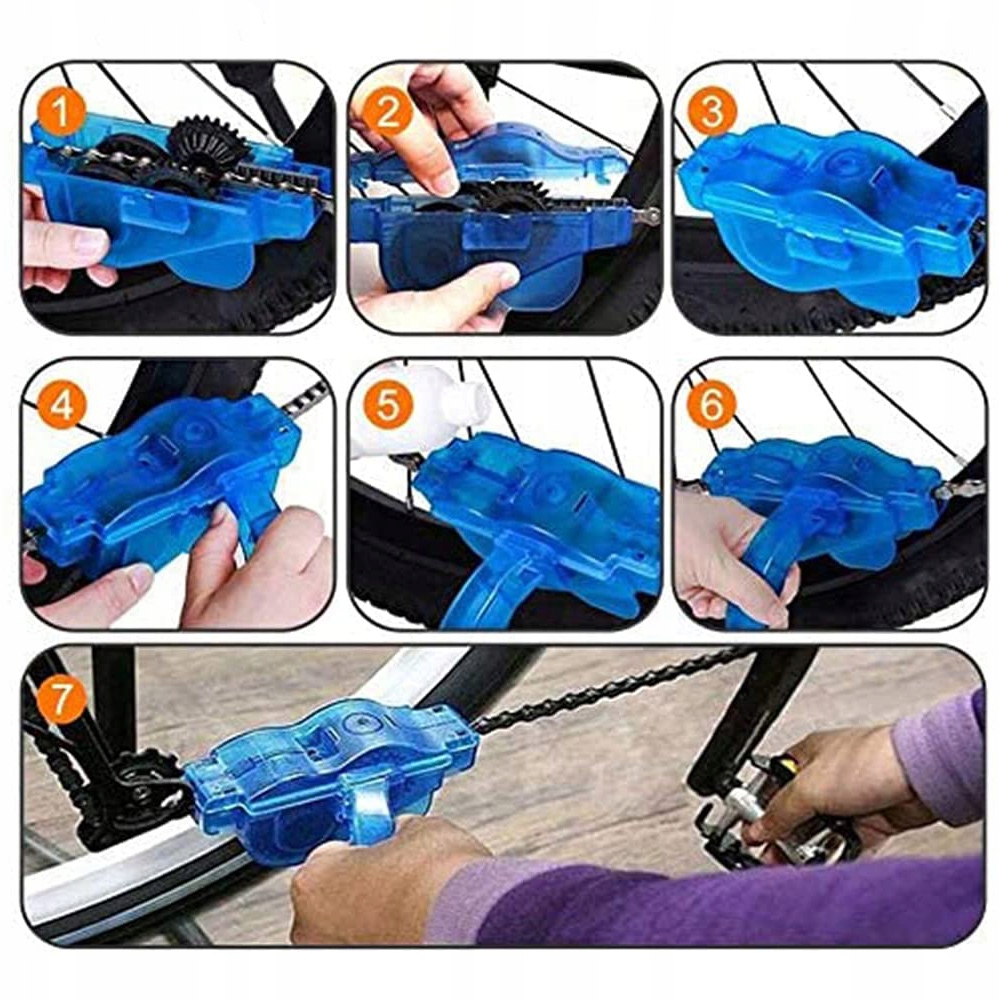 1
2
3
4
5
6
7