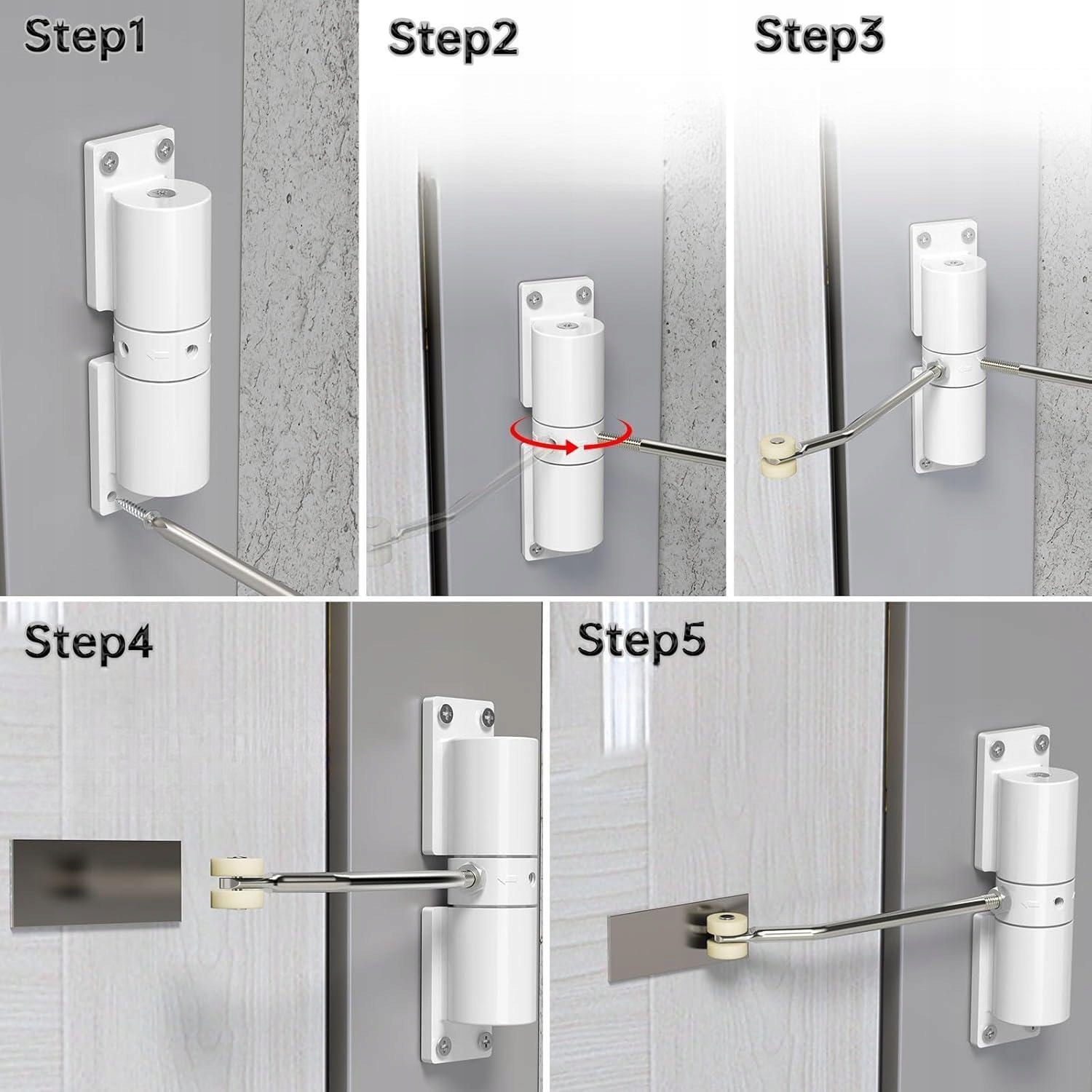 Step1

Step2

Step3

Step4

Step5