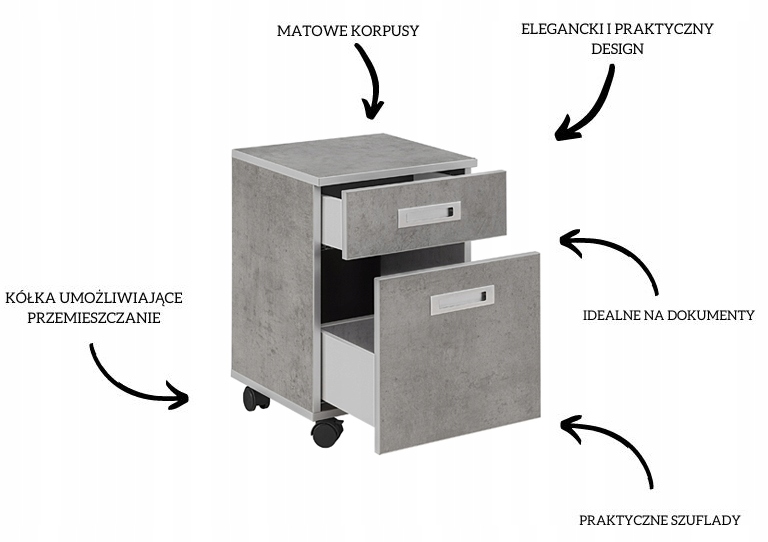 MATOWE KORPUSY

ELEGANCKI I PRAKTYCZNY DESIGN

KÓŁKA UMOŻLIWIAJĄCE PRZEMIESZCZANIE

IDEALNE NA DOKUMENTY

PRAKTYCZNE SZUFLADY