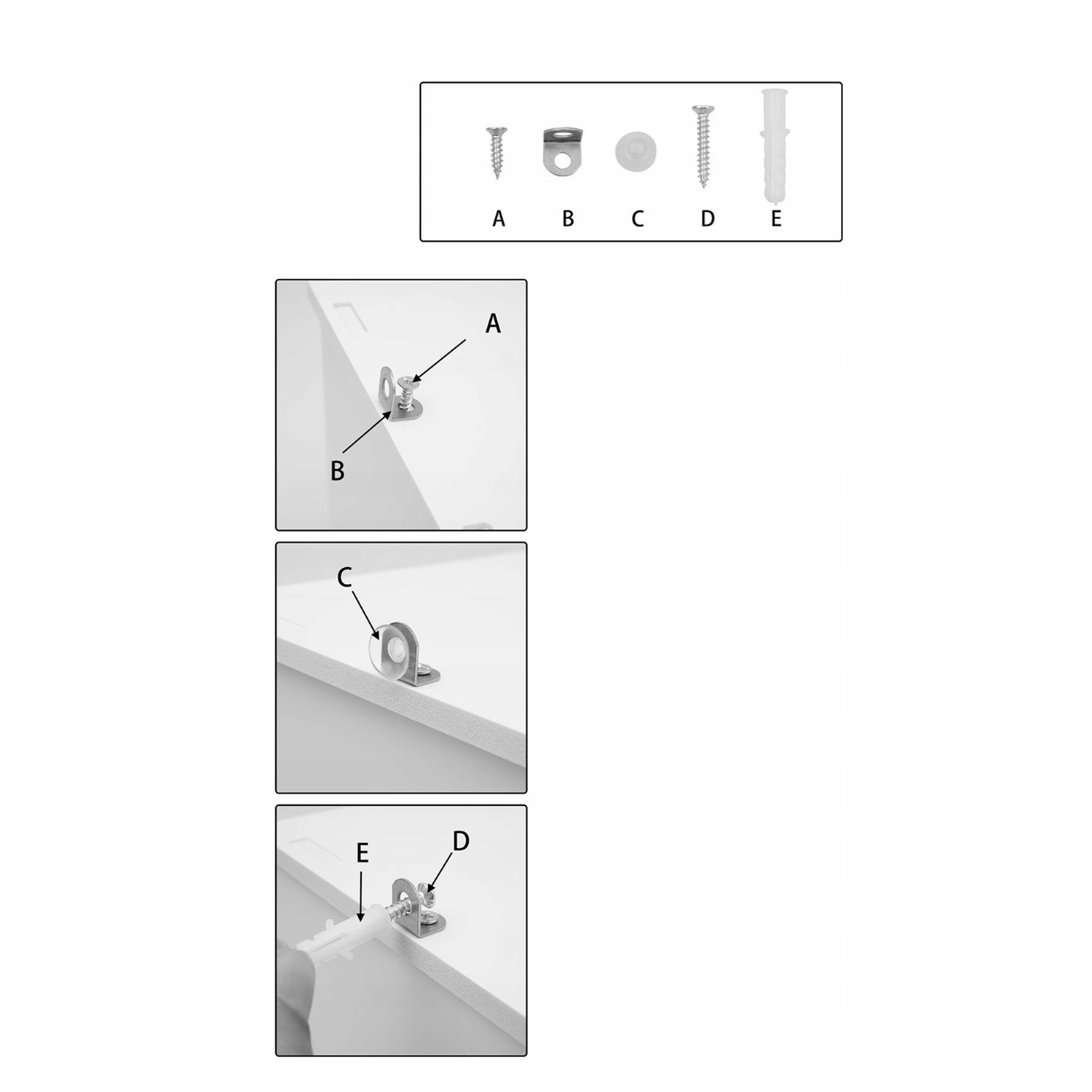 A B C D E

A
B

C

E
D